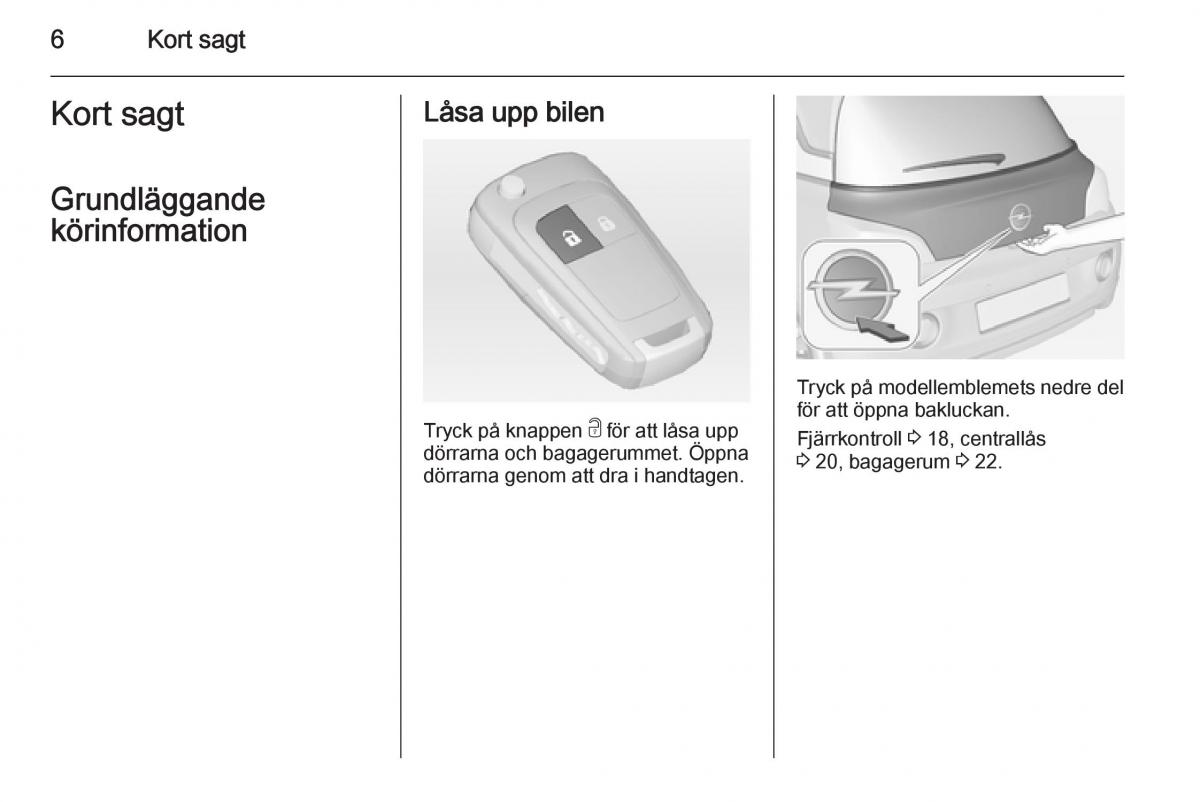 6 Kort sagt

Kort sagt

Grundläggande körinformation

Låsa upp bilen

Tryck på knappen 🔓 för att låsa upp dörrarna och bagagerummet. Öppna dörrarna genom att dra i handtagen.

Tryck på modellemblemets nedre del för att öppna bakluckan.

Fjärrkontroll ⇨ 18, centrallås ⇨ 20, bagagerum ⇨ 22.