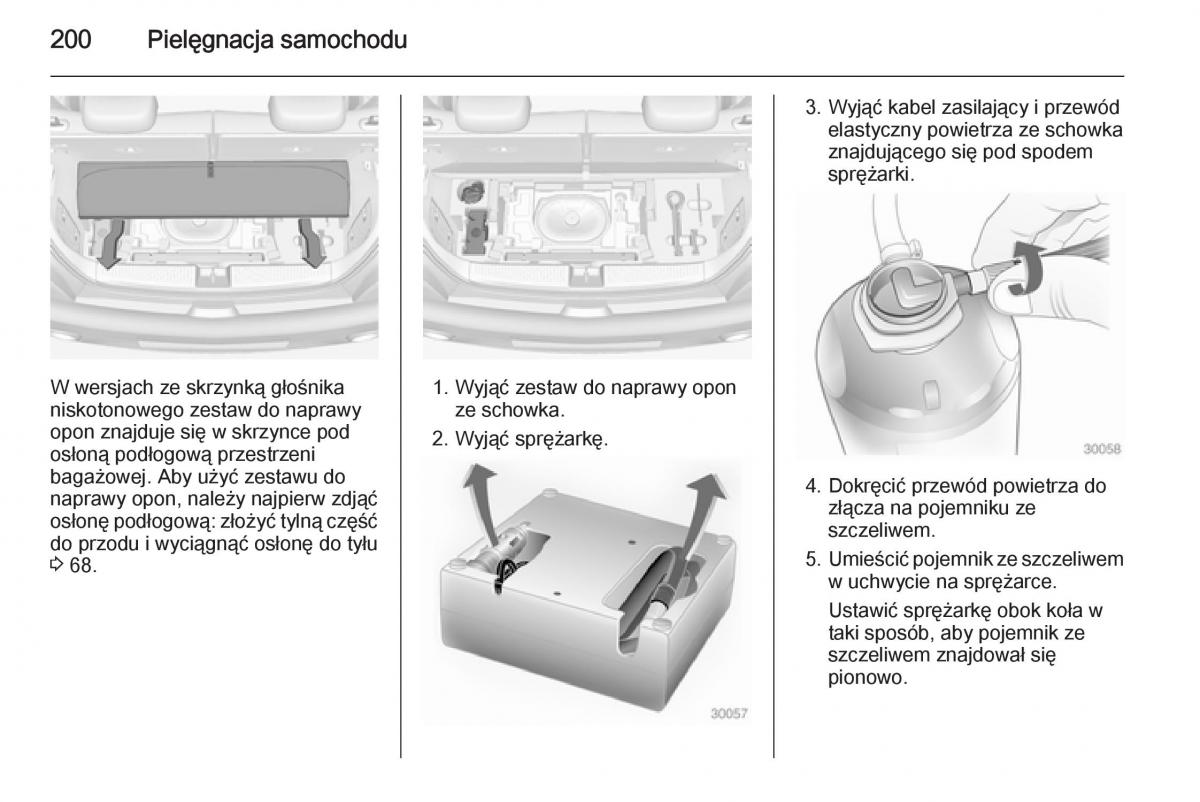 200 Pielęgnacja samochodu

W wersjach ze skrzynką głośnika niskotonowego zestaw do naprawy opon znajduje się w skrzynce pod osłoną podłogową przestrzeni bagażowej. Aby użyć zestawu do naprawy opon, należy najpierw zdjąć osłonę podłogową: złożyć tylną część do przodu i wyciągnąć osłonę do tyłu ⇨ 68.

1. Wyjąć zestaw do naprawy opon ze schowka.
2. Wyjąć sprężarkę.

30057

3. Wyjąć kabel zasilający i przewód elastyczny powietrza ze schowka znajdującego się pod spodem sprężarki.

30058

4. Dokręcić przewód powietrza do złącza na pojemniku ze szczeliwem.
5. Umieścić pojemnik ze szczeliwem w uchwycie na sprężarce.

Ustawić sprężarkę obok koła w taki sposób, aby pojemnik ze szczeliwem znajdował się pionowo.