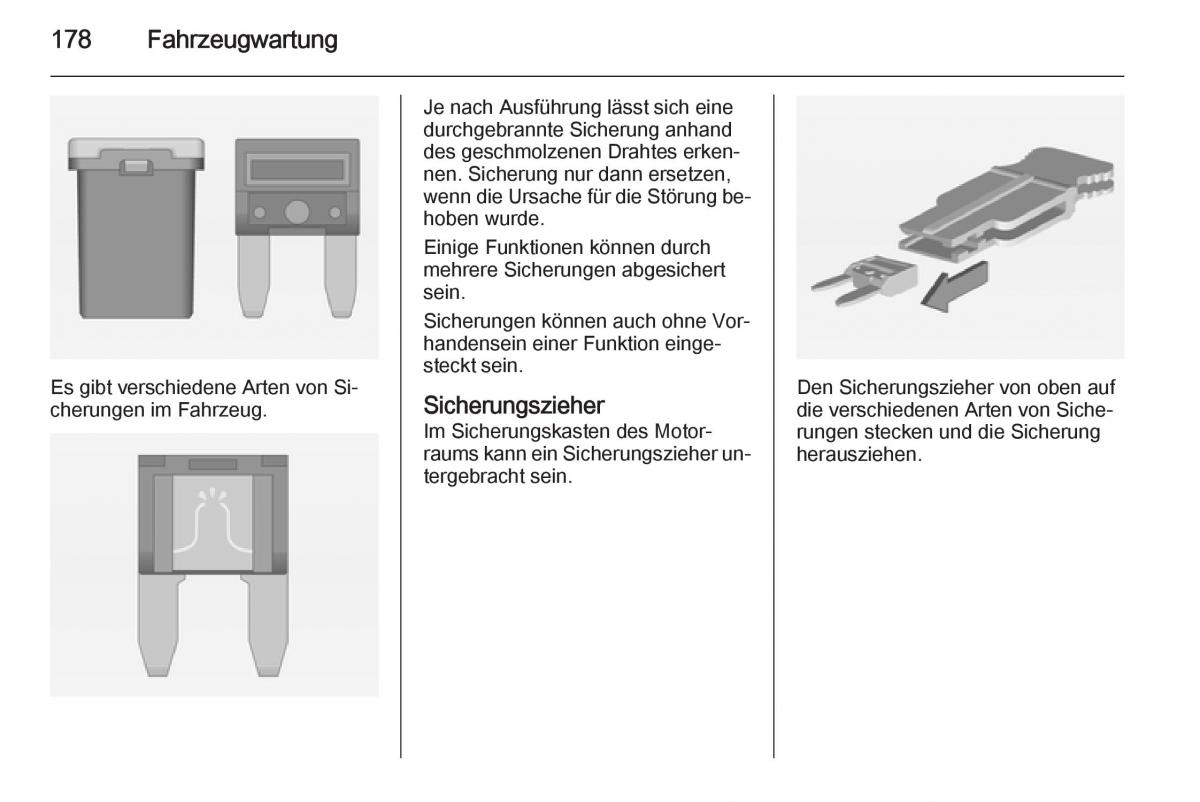 178 Fahrzeugwartung

Es gibt verschiedene Arten von Sicherungen im Fahrzeug.

Je nach Ausführung lässt sich eine durchgebrannte Sicherung anhand des geschmolzenen Drahtes erkennen. Sicherung nur dann ersetzen, wenn die Ursache für die Störung behoben wurde.

Einige Funktionen können durch mehrere Sicherungen abgesichert sein.

Sicherungen können auch ohne Vorhandensein einer Funktion eingesteckt sein.

Sicherungszieher
Im Sicherungskasten des Motorraums kann ein Sicherungszieher untergebracht sein.

Den Sicherungszieher von oben auf die verschiedenen Arten von Sicherungen stecken und die Sicherung herausziehen.