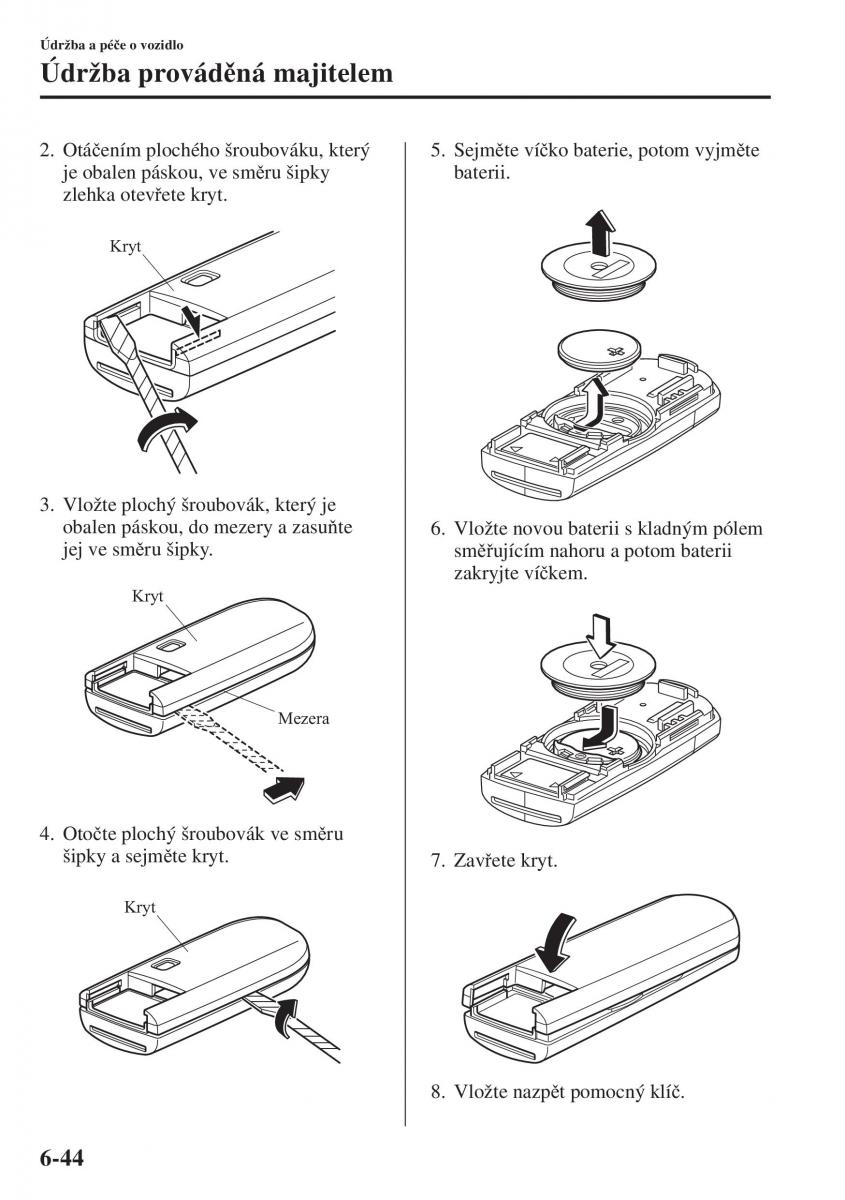 Údržba a péče o vozidlo

Údržba prováděná majitelem

2. Otáčením plochého šroubováku, který je obalen páskou, ve směru šipky zlehka otevřete kryt.

Kryt

3. Vložte plochý šroubovák, který je obalen páskou, do mezery a zasuňte jej ve směru šipky.

Kryt

Mezera

4. Otočte plochý šroubovák ve směru šipky a sejměte kryt.

Kryt

5. Sejměte víčko baterie, potom vyjměte baterii.

6. Vložte novou baterii s kladným pólem směřujícím nahoru a potom baterii zakryjte víčkem.

7. Zavřete kryt.

8. Vložte nazpět pomocný klíč.

6-44