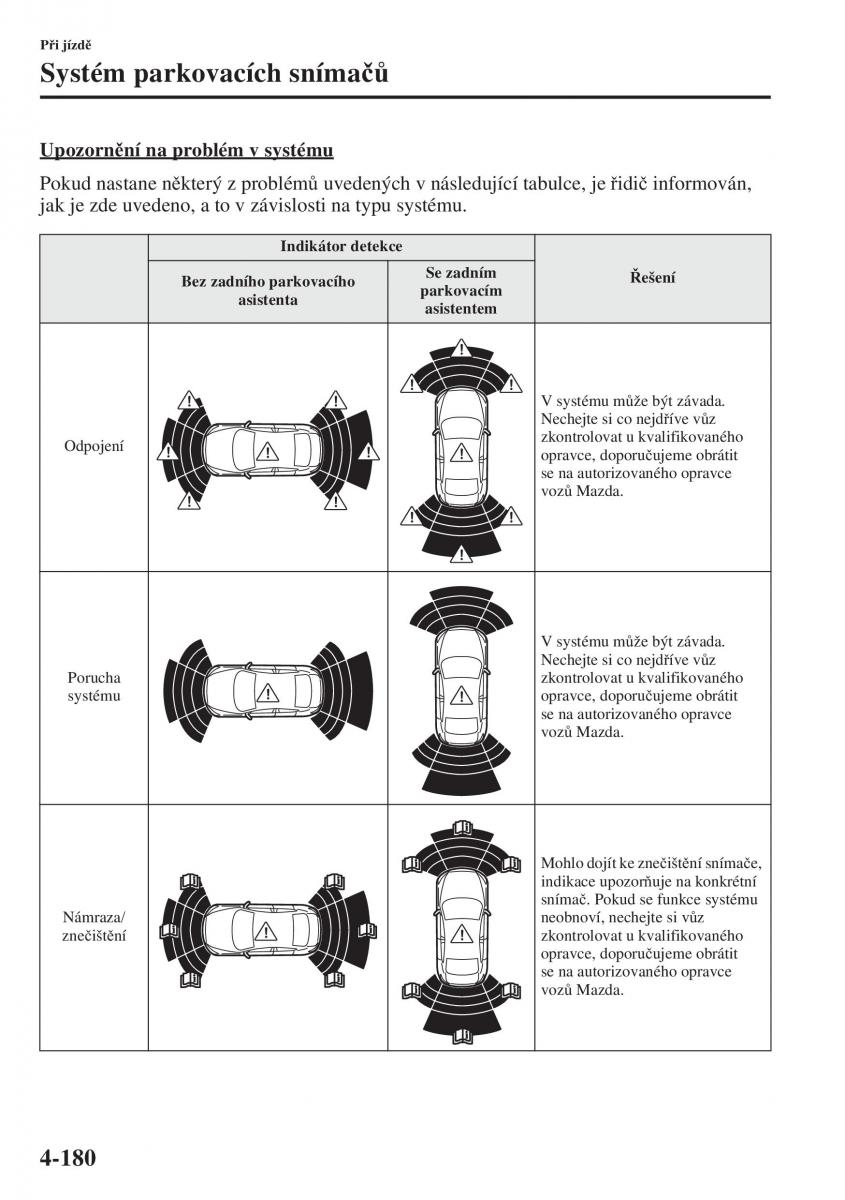 Při jízdě
Systém parkovacích snímačů

Upozornění na problém v systému

Pokud nastane některý z problémů uvedených v následující tabulce, je řidič informován, jak je zde uvedeno, a to v závislosti na typu systému.

| | Indikátor detekce | | Řešení |
|---|---|---|---|
| | Bez zadního parkovacího asistenta | Se zadním parkovacím asistentem | |
| Odpojení | | | V systému může být závada. Nechejte si co nejdříve vůz zkontrolovat u kvalifikovaného opravce, doporučujeme obrátit se na autorizovaného opravce vozů Mazda. |
| Porucha systému | | | V systému může být závada. Nechejte si co nejdříve vůz zkontrolovat u kvalifikovaného opravce, doporučujeme obrátit se na autorizovaného opravce vozů Mazda. |
| Námraza/ znečištění | | | Mohlo dojít ke znečištění snímače, indikace upozorňuje na konkrétní snímač. Pokud se funkce systému neobnoví, nechejte si vůz zkontrolovat u kvalifikovaného opravce, doporučujeme obrátit se na autorizovaného opravce vozů Mazda. |

4-180