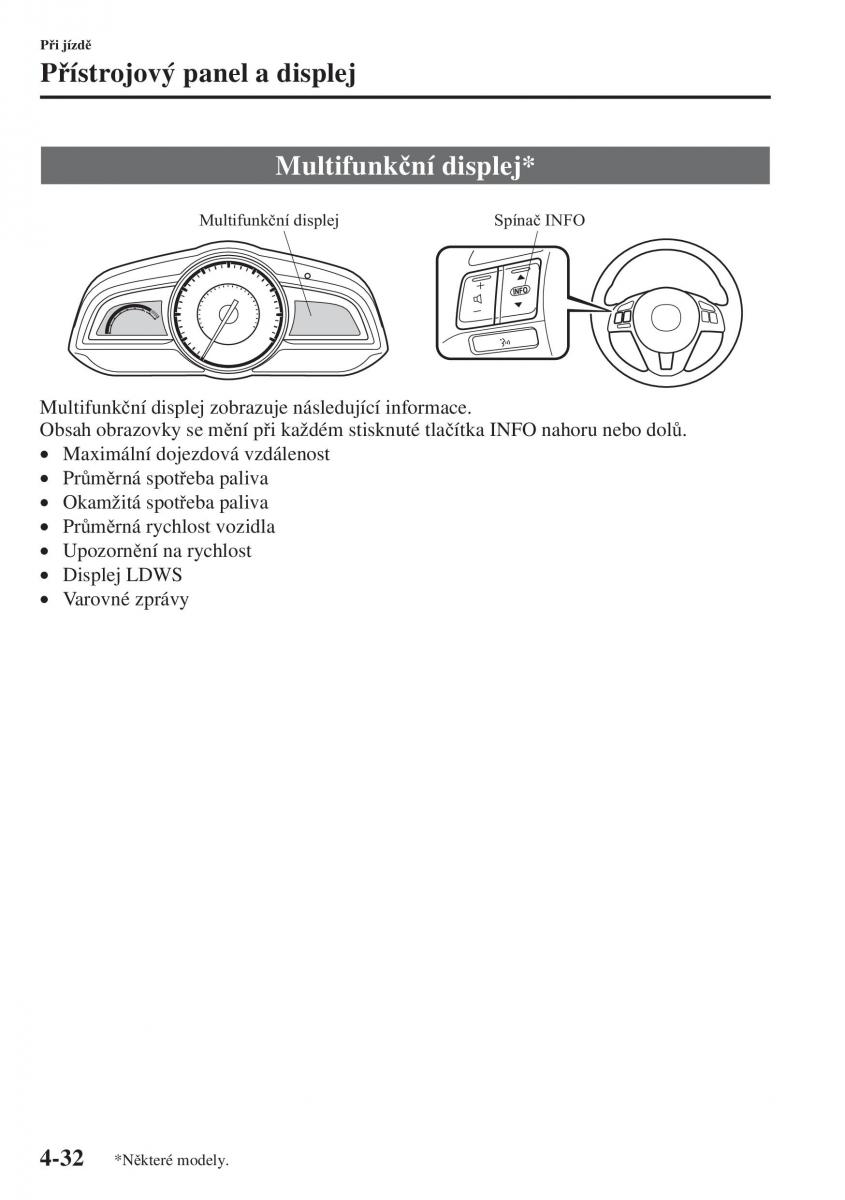 Při jízdě
Přístrojový panel a displej

Multifunkční displej*

Multifunkční displej

Spínač INFO

INFO

Multifunkční displej zobrazuje následující informace.
Obsah obrazovky se mění při každém stisknuté tlačítka INFO nahoru nebo dolů.
• Maximální dojezdová vzdálenost
• Průměrná spotřeba paliva
• Okamžitá spotřeba paliva
• Průměrná rychlost vozidla
• Upozornění na rychlost
• Displej LDWS
• Varovné zprávy

4-32 *Některé modely.