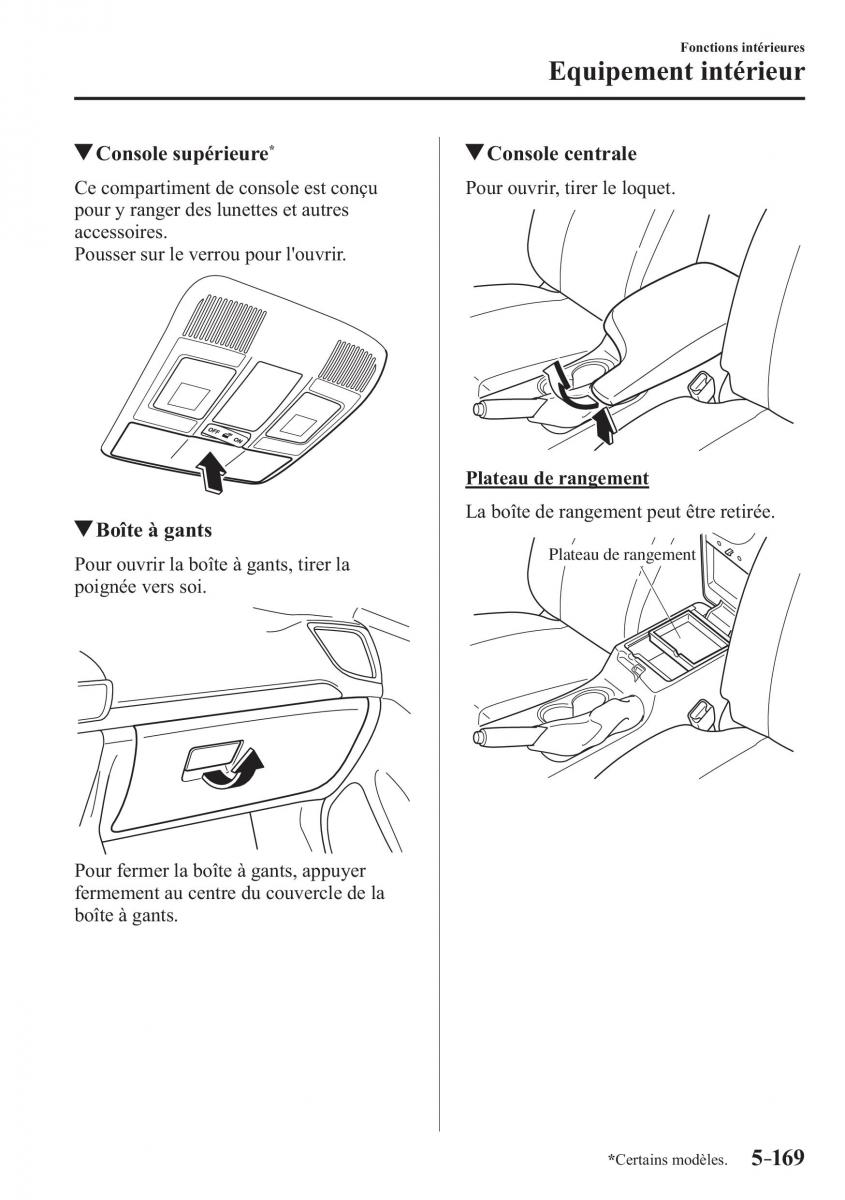 Fonctions intérieures
Equipement intérieur

▼Console supérieure*

Ce compartiment de console est conçu pour y ranger des lunettes et autres accessoires.
Pousser sur le verrou pour l'ouvrir.

OFF ON

▼Boîte à gants

Pour ouvrir la boîte à gants, tirer la poignée vers soi.

Pour fermer la boîte à gants, appuyer fermement au centre du couvercle de la boîte à gants.

▼Console centrale

Pour ouvrir, tirer le loquet.

Plateau de rangement

La boîte de rangement peut être retirée.

Plateau de rangement

*Certains modèles. 5-169