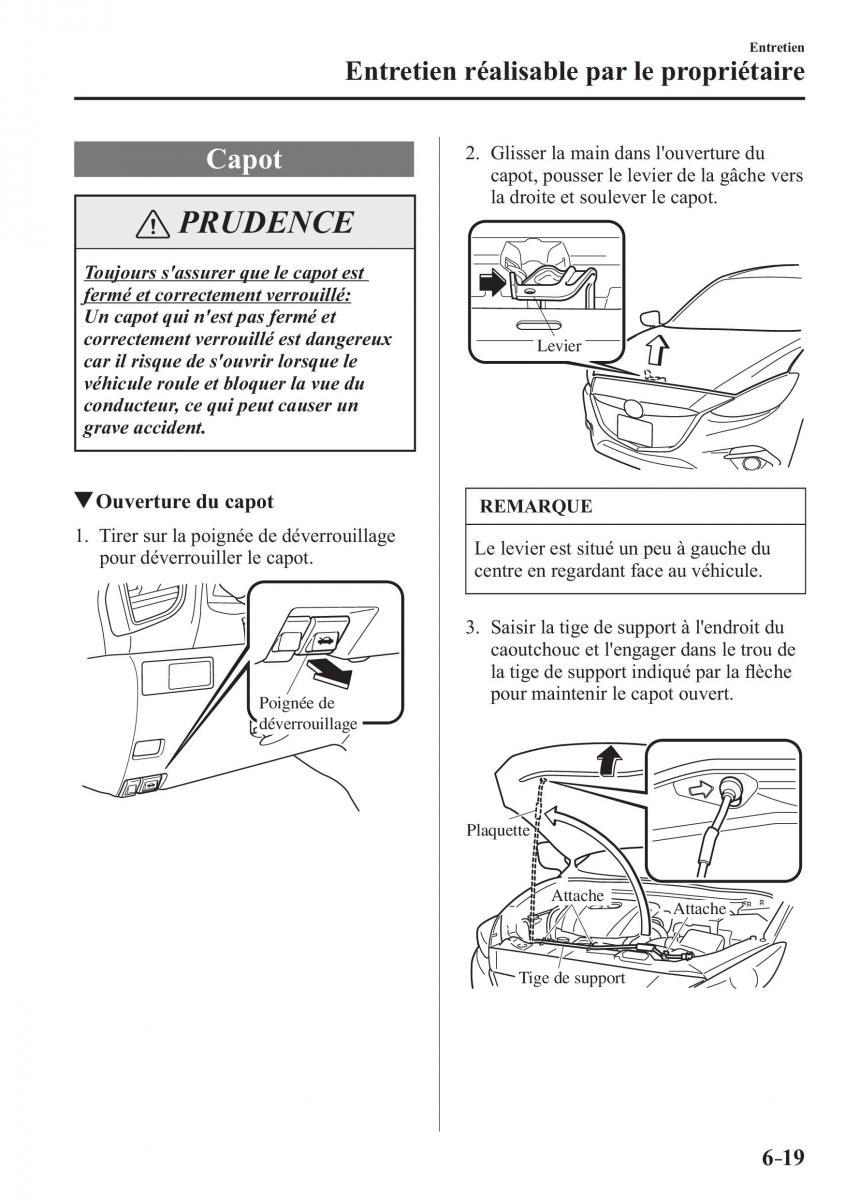 Entretien

Entretien réalisable par le propriétaire

Capot

PRUDENCE

Toujours s'assurer que le capot est fermé et correctement verrouillé:
Un capot qui n'est pas fermé et correctement verrouillé est dangereux car il risque de s'ouvrir lorsque le véhicule roule et bloquer la vue du conducteur, ce qui peut causer un grave accident.

▼Ouverture du capot

1. Tirer sur la poignée de déverrouillage pour déverrouiller le capot.

Poignée de déverrouillage

2. Glisser la main dans l'ouverture du capot, pousser le levier de la gâche vers la droite et soulever le capot.

Levier

REMARQUE

Le levier est situé un peu à gauche du centre en regardant face au véhicule.

3. Saisir la tige de support à l'endroit du caoutchouc et l'engager dans le trou de la tige de support indiqué par la flèche pour maintenir le capot ouvert.

Plaquette

Attache

Attache

Tige de support

6-19