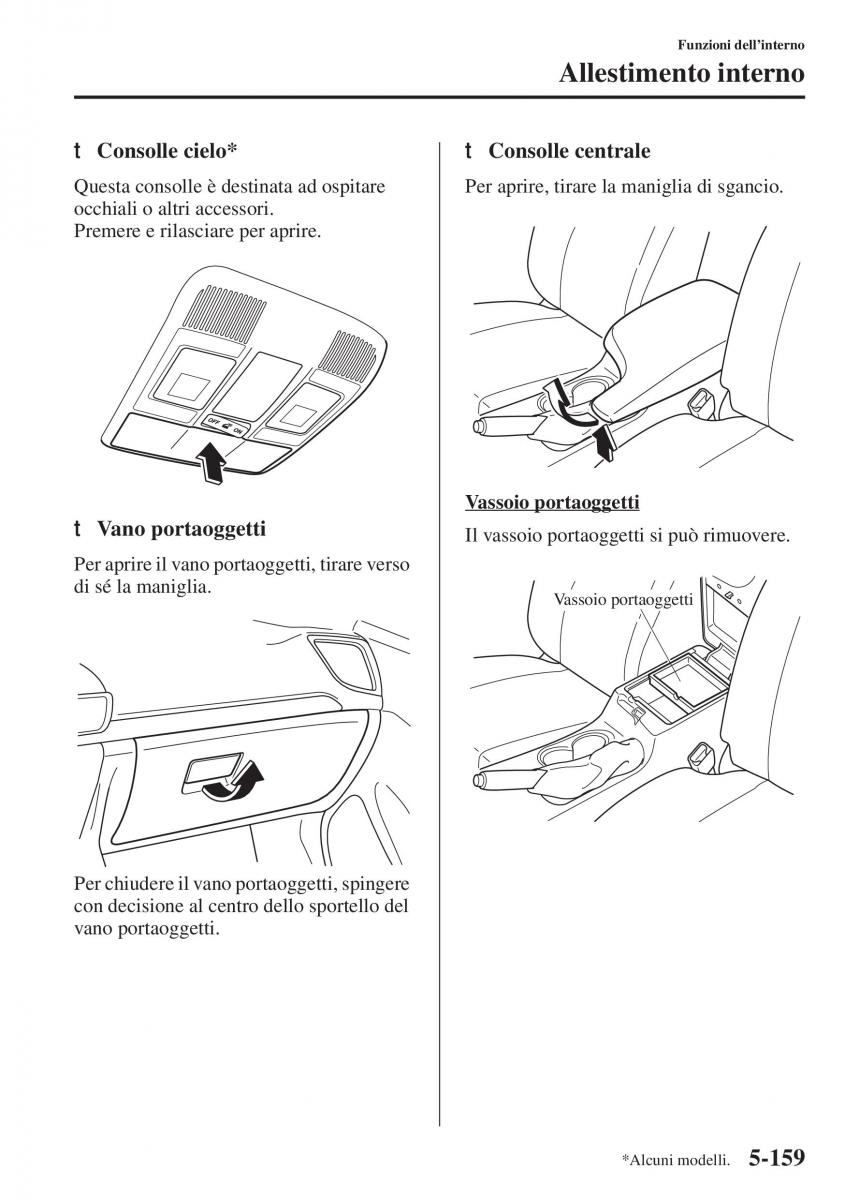 Funzioni dell'interno
Allestimento interno

t Consolle cielo*

Questa consolle è destinata ad ospitare occhiali o altri accessori.
Premere e rilasciare per aprire.

OFF ON

t Vano portaoggetti

Per aprire il vano portaoggetti, tirare verso di sé la maniglia.

Per chiudere il vano portaoggetti, spingere con decisione al centro dello sportello del vano portaoggetti.

t Consolle centrale

Per aprire, tirare la maniglia di sgancio.

Vassoio portaoggetti

Il vassoio portaoggetti si può rimuovere.

Vassoio portaoggetti

*Alcuni modelli. 5-159