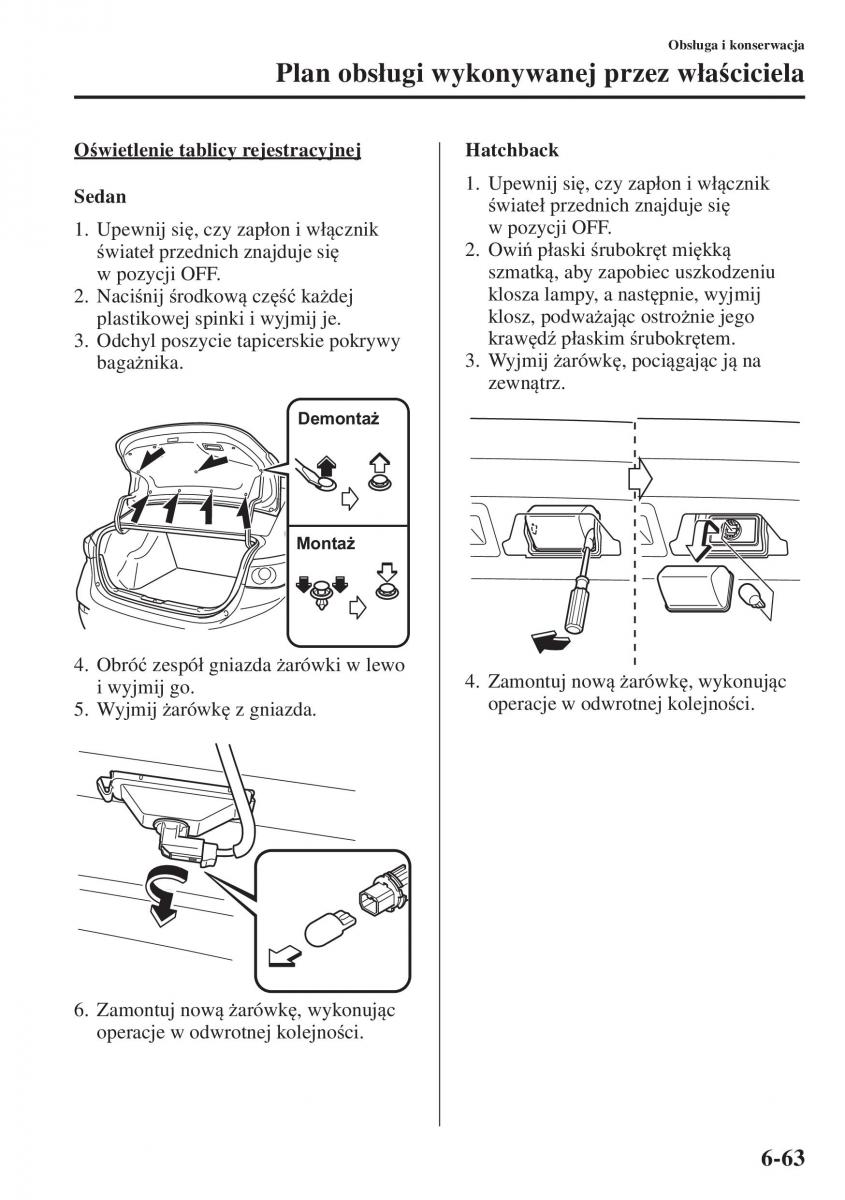 Obsługa i konserwacja

Plan obsługi wykonywanej przez właściciela

Oświetlenie tablicy rejestracyjnej

Sedan

1. Upewnij się, czy zapłon i włącznik świateł przednich znajduje się w pozycji OFF.
2. Naciśnij środkową część każdej plastikowej spinki i wyjmij je.
3. Odchyl poszycie tapicerskie pokrywy bagażnika.

Demontaż

Montaż

4. Obróć zespół gniazda żarówki w lewo i wyjmij go.
5. Wyjmij żarówkę z gniazda.

6. Zamontuj nową żarówkę, wykonując operacje w odwrotnej kolejności.

Hatchback

1. Upewnij się, czy zapłon i włącznik świateł przednich znajduje się w pozycji OFF.
2. Owiń płaski śrubokręt miękką szmatką, aby zapobiec uszkodzeniu klosza lampy, a następnie, wyjmij klosz, podważając ostrożnie jego krawędź płaskim śrubokrętem.
3. Wyjmij żarówkę, pociągając ją na zewnątrz.

4. Zamontuj nową żarówkę, wykonując operacje w odwrotnej kolejności.

6-63