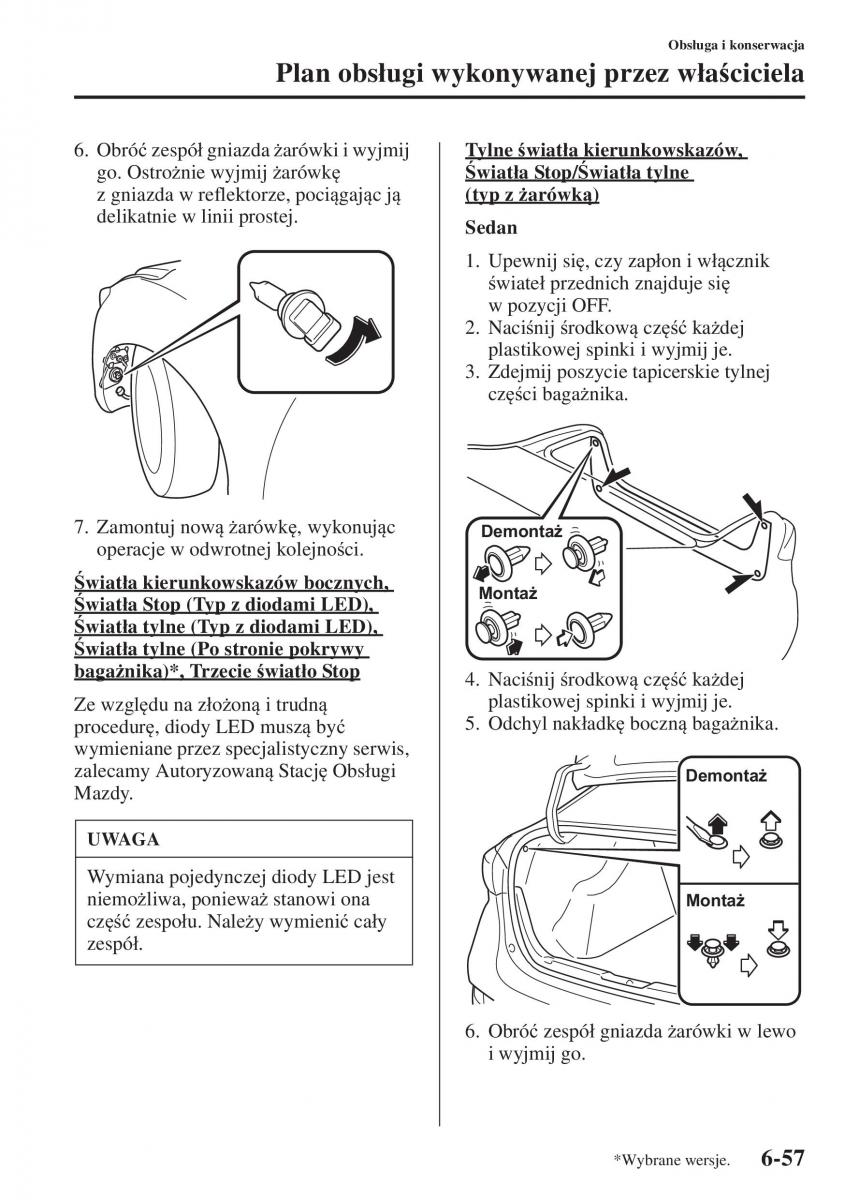 Obsługa i konserwacja

Plan obsługi wykonywanej przez właściciela

6. Obróć zespół gniazda żarówki i wyjmij go. Ostrożnie wyjmij żarówkę z gniazda w reflektorze, pociągając ją delikatnie w linii prostej.

7. Zamontuj nową żarówkę, wykonując operacje w odwrotnej kolejności.

Światła kierunkowskazów bocznych, Światła Stop (Typ z diodami LED), Światła tylne (Typ z diodami LED), Światła tylne (Po stronie pokrywy bagażnika)*, Trzecie światło Stop

Ze względu na złożoną i trudną procedurę, diody LED muszą być wymieniane przez specjalistyczny serwis, zalecamy Autoryzowaną Stację Obsługi Mazdy.

UWAGA

Wymiana pojedynczej diody LED jest niemożliwa, ponieważ stanowi ona część zespołu. Należy wymienić cały zespół.

Tylne światła kierunkowskazów, Światła Stop/Światła tylne (typ z żarówką)

Sedan

1. Upewnij się, czy zapłon i włącznik świateł przednich znajduje się w pozycji OFF.
2. Naciśnij środkową część każdej plastikowej spinki i wyjmij je.
3. Zdejmij poszycie tapicerskie tylnej części bagażnika.

Demontaż
Montaż

4. Naciśnij środkową część każdej plastikowej spinki i wyjmij je.
5. Odchyl nakładkę boczną bagażnika.

Demontaż
Montaż

6. Obróć zespół gniazda żarówki w lewo i wyjmij go.

*Wybrane wersje.

6-57