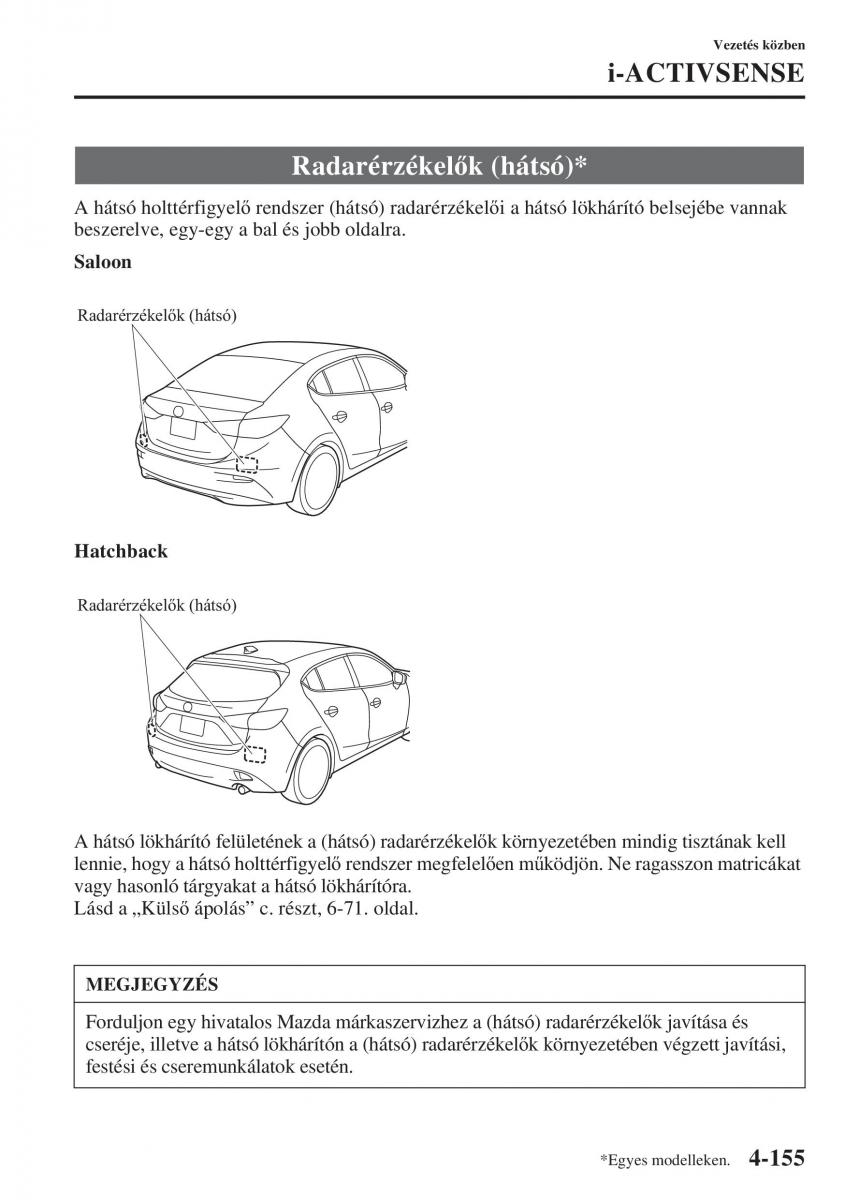 Vezetés közben
i-ACTIVSENSE

Radarérzékelők (hátsó)*

A hátsó holttérfigyelő rendszer (hátsó) radarérzékelői a hátsó lökhárító belsejébe vannak beszerelve, egy-egy a bal és jobb oldalra.

Saloon

Radarérzékelők (hátsó)

Hatchback

Radarérzékelők (hátsó)

A hátsó lökhárító felületének a (hátsó) radarérzékelők környezetében mindig tisztának kell lennie, hogy a hátsó holttérfigyelő rendszer megfelelően működjön. Ne ragasszon matricákat vagy hasonló tárgyakat a hátsó lökhárítóra.
Lásd a „Külső ápolás” c. részt, 6-71. oldal.

MEGJEGYZÉS

Forduljon egy hivatalos Mazda márkaszervizhez a (hátsó) radarérzékelők javítása és cseréje, illetve a hátsó lökhárítón a (hátsó) radarérzékelők környezetében végzett javítási, festési és cseremunkálatok esetén.

*Egyes modelleken. 4-155