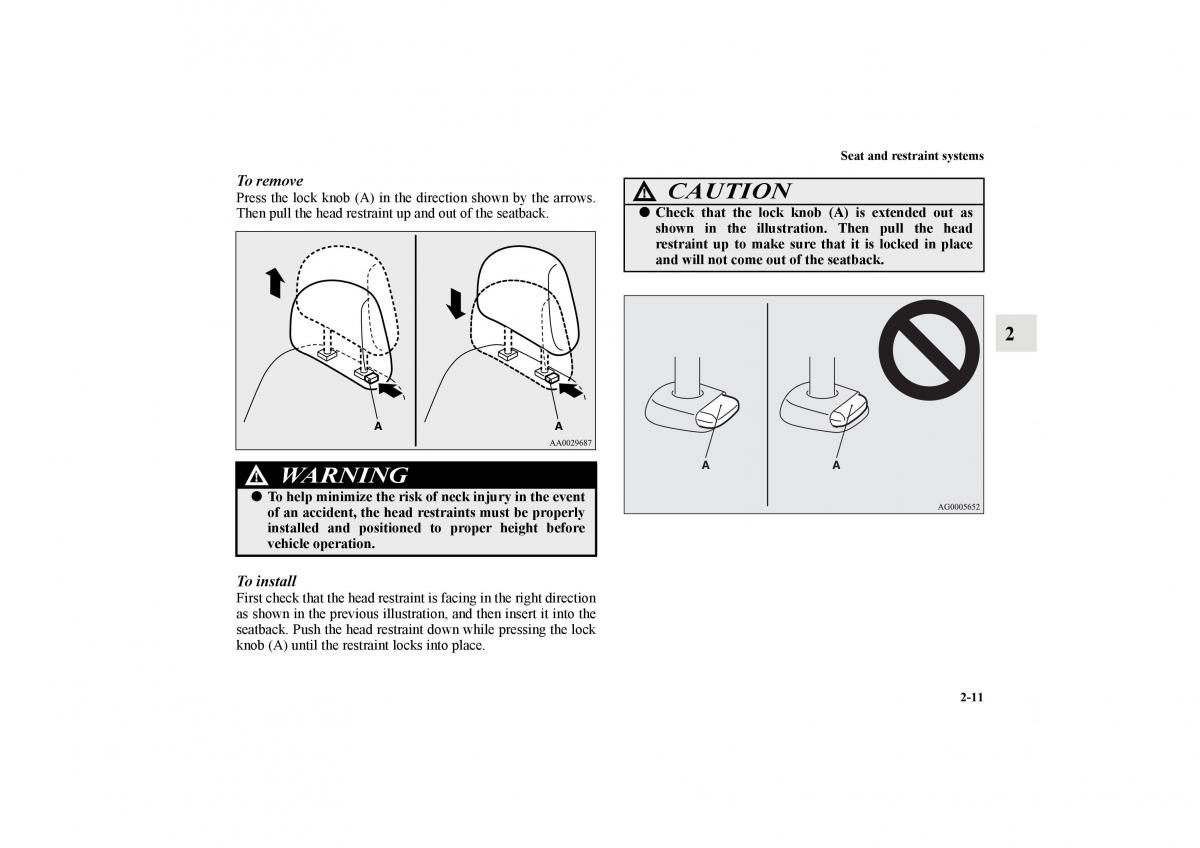 Seat and restraint systems

To remove
Press the lock knob (A) in the direction shown by the arrows. Then pull the head restraint up and out of the seatback.

A

A

AA0029687

WARNING
● To help minimize the risk of neck injury in the event of an accident, the head restraints must be properly installed and positioned to proper height before vehicle operation.

To install
First check that the head restraint is facing in the right direction as shown in the previous illustration, and then insert it into the seatback. Push the head restraint down while pressing the lock knob (A) until the restraint locks into place.

CAUTION
● Check that the lock knob (A) is extended out as shown in the illustration. Then pull the head restraint up to make sure that it is locked in place and will not come out of the seatback.

A

A

AG0005652

2

2-11