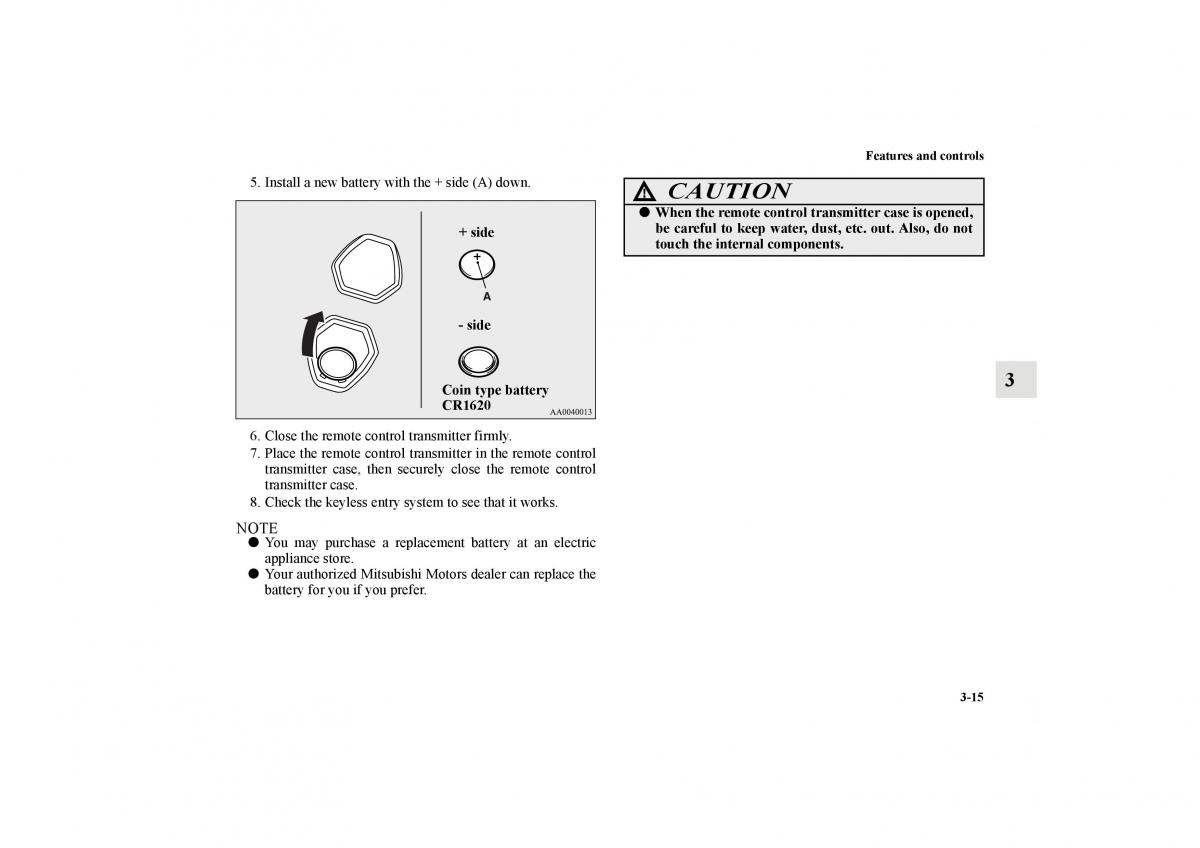 Features and controls

5. Install a new battery with the + side (A) down.

+ side

+

A

- side

Coin type battery CR1620

AA0040013

6. Close the remote control transmitter firmly.
7. Place the remote control transmitter in the remote control transmitter case, then securely close the remote control transmitter case.
8. Check the keyless entry system to see that it works.

NOTE
● You may purchase a replacement battery at an electric appliance store.
● Your authorized Mitsubishi Motors dealer can replace the battery for you if you prefer.

CAUTION
● When the remote control transmitter case is opened, be careful to keep water, dust, etc. out. Also, do not touch the internal components.

3

3-15