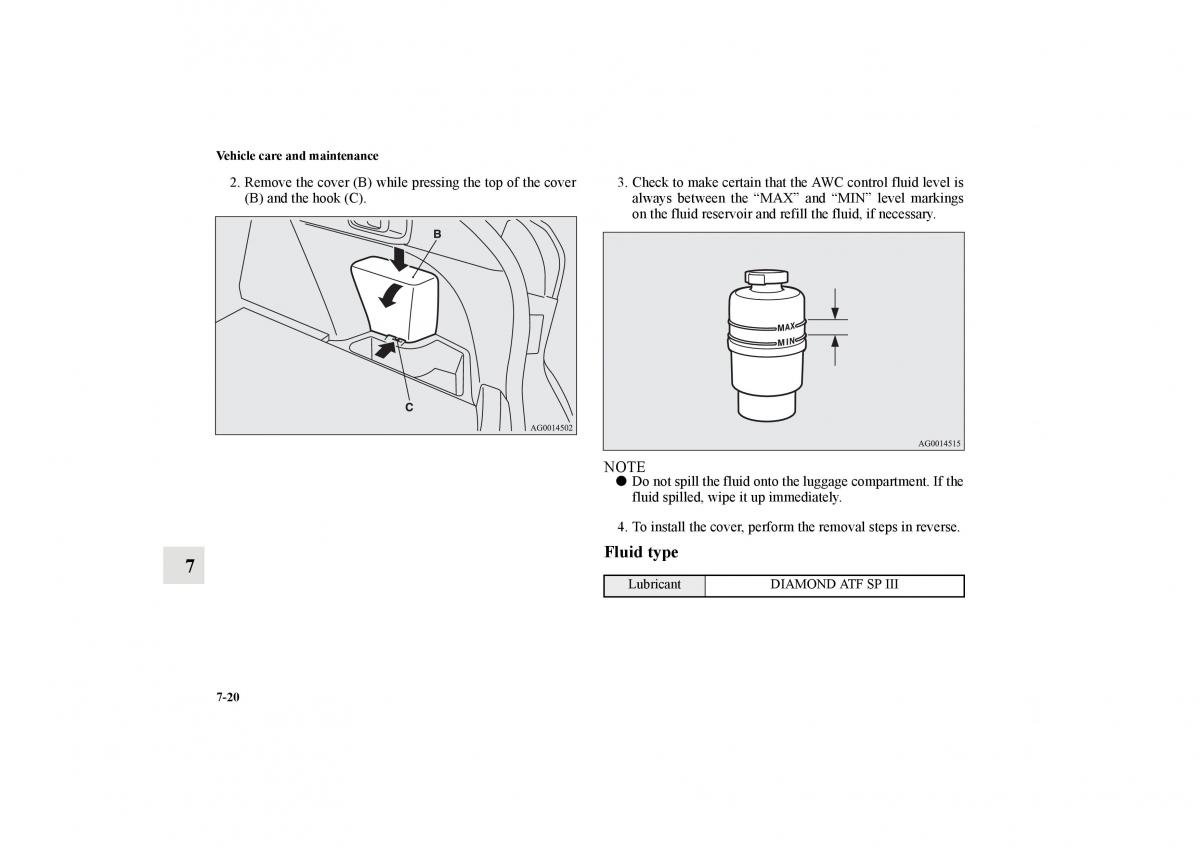 Vehicle care and maintenance

2. Remove the cover (B) while pressing the top of the cover (B) and the hook (C).

B

C

AG0014502

3. Check to make certain that the AWC control fluid level is always between the “MAX” and “MIN” level markings on the fluid reservoir and refill the fluid, if necessary.

MAX

MIN

AG0014515

NOTE
● Do not spill the fluid onto the luggage compartment. If the fluid spilled, wipe it up immediately.

4. To install the cover, perform the removal steps in reverse.

Fluid type

| Lubricant | DIAMOND ATF SP III |
|---|---|

7

7-20