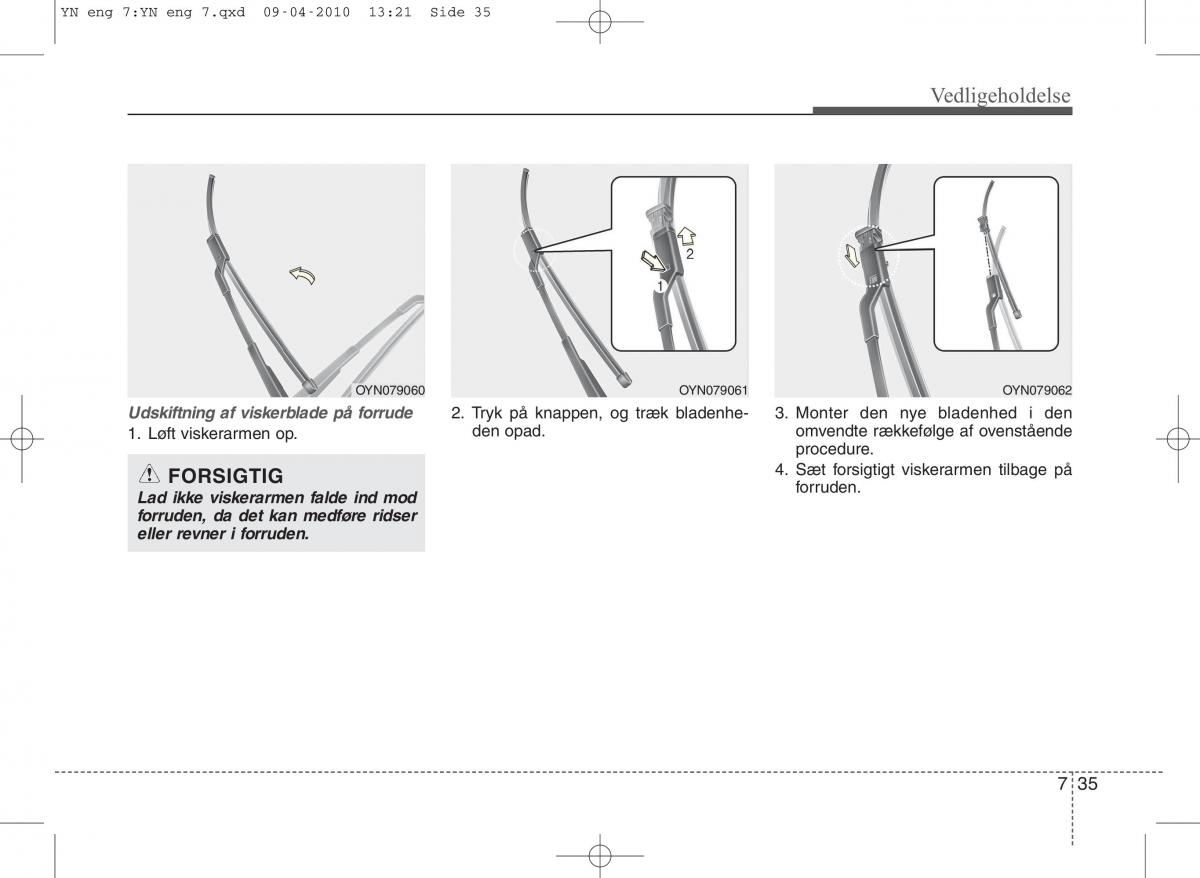 YN eng 7:YN eng 7.qxd 09-04-2010 13:21 Side 35

Vedligeholdelse

OYN079060

Udskiftning af viskerblade på forrude
1. Løft viskerarmen op.

FORSIGTIG
Lad ikke viskerarmen falde ind mod forruden, da det kan medføre ridser eller revner i forruden.

2

1

OYN079061

2. Tryk på knappen, og træk bladenheden opad.

OYN079062

3. Monter den nye bladenhed i den omvendte rækkefølge af ovenstående procedure.
4. Sæt forsigtigt viskerarmen tilbage på forruden.

7 35