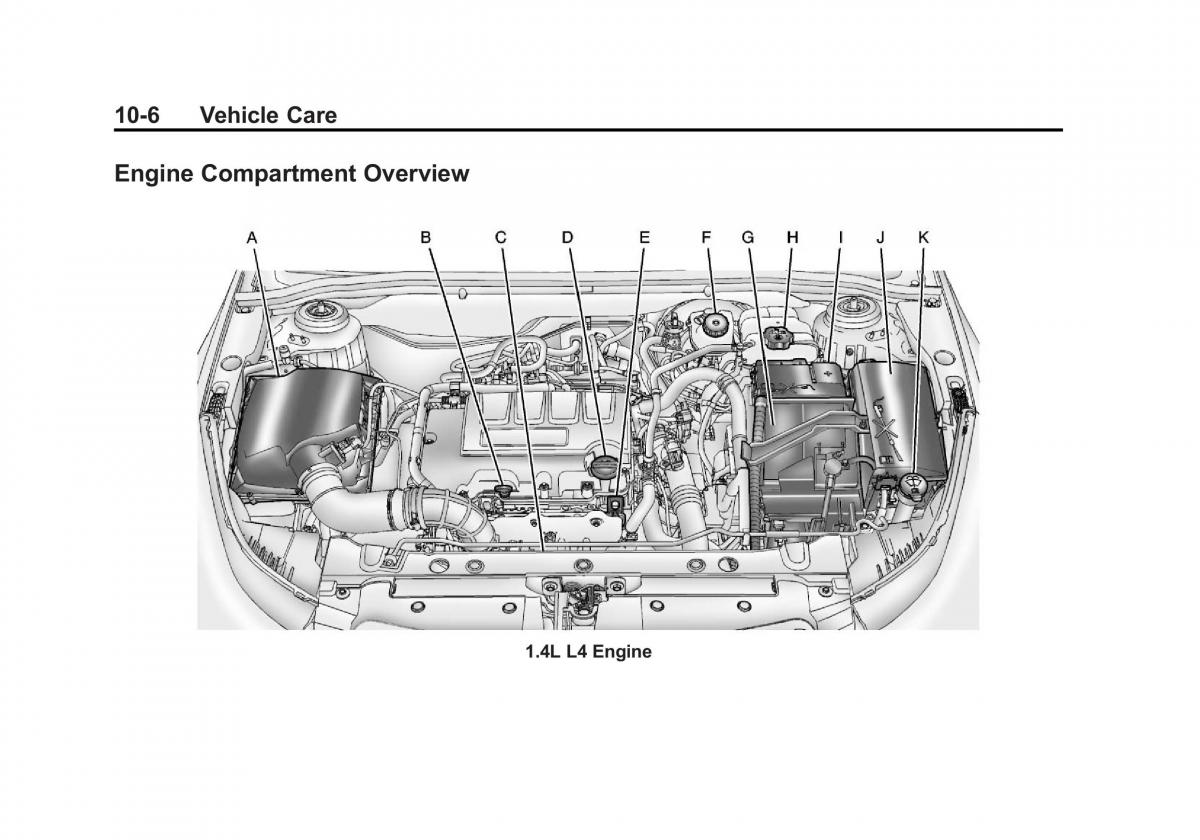 10-6 Vehicle Care

Engine Compartment Overview

A B C D E F G H I J K

1.4L L4 Engine