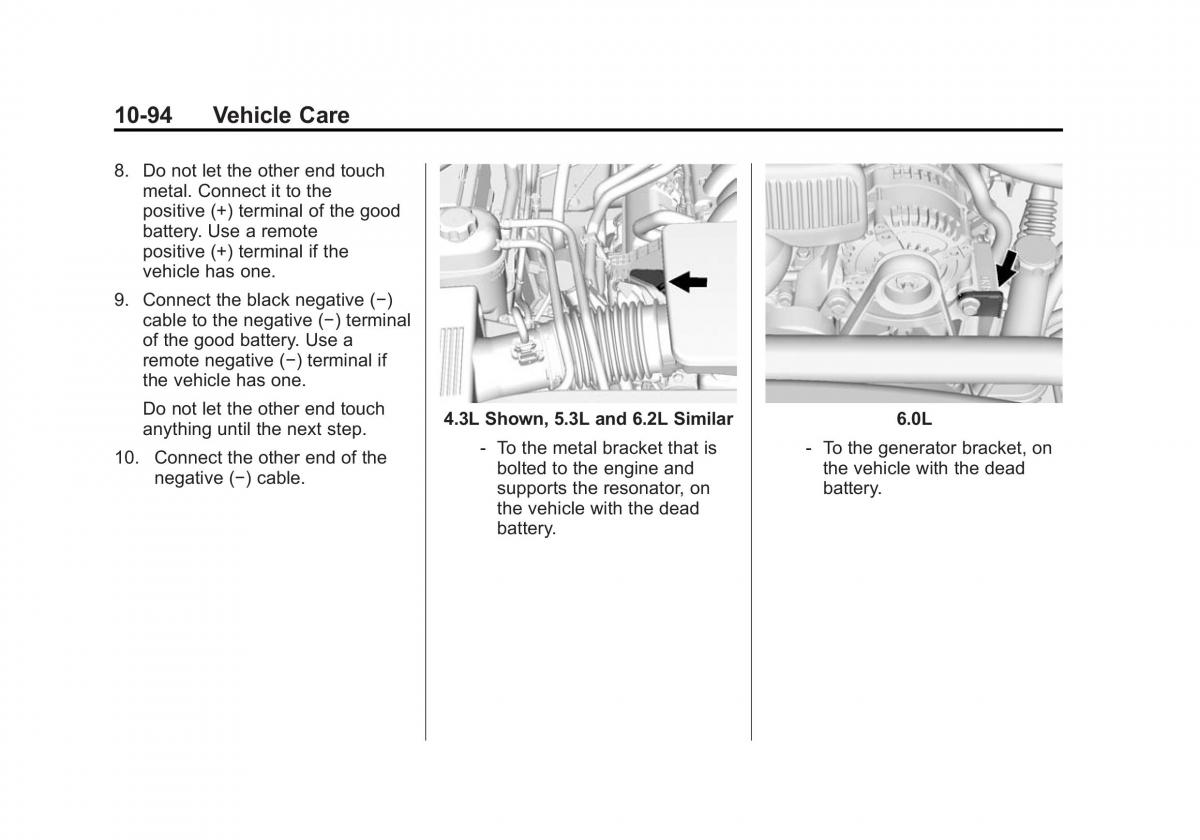 10-94 Vehicle Care

8. Do not let the other end touch metal. Connect it to the positive (+) terminal of the good battery. Use a remote positive (+) terminal if the vehicle has one.

9. Connect the black negative (−) cable to the negative (−) terminal of the good battery. Use a remote negative (−) terminal if the vehicle has one.

Do not let the other end touch anything until the next step.

10. Connect the other end of the negative (−) cable.

4.3L Shown, 5.3L and 6.2L Similar

- To the metal bracket that is bolted to the engine and supports the resonator, on the vehicle with the dead battery.

6.0L

- To the generator bracket, on the vehicle with the dead battery.