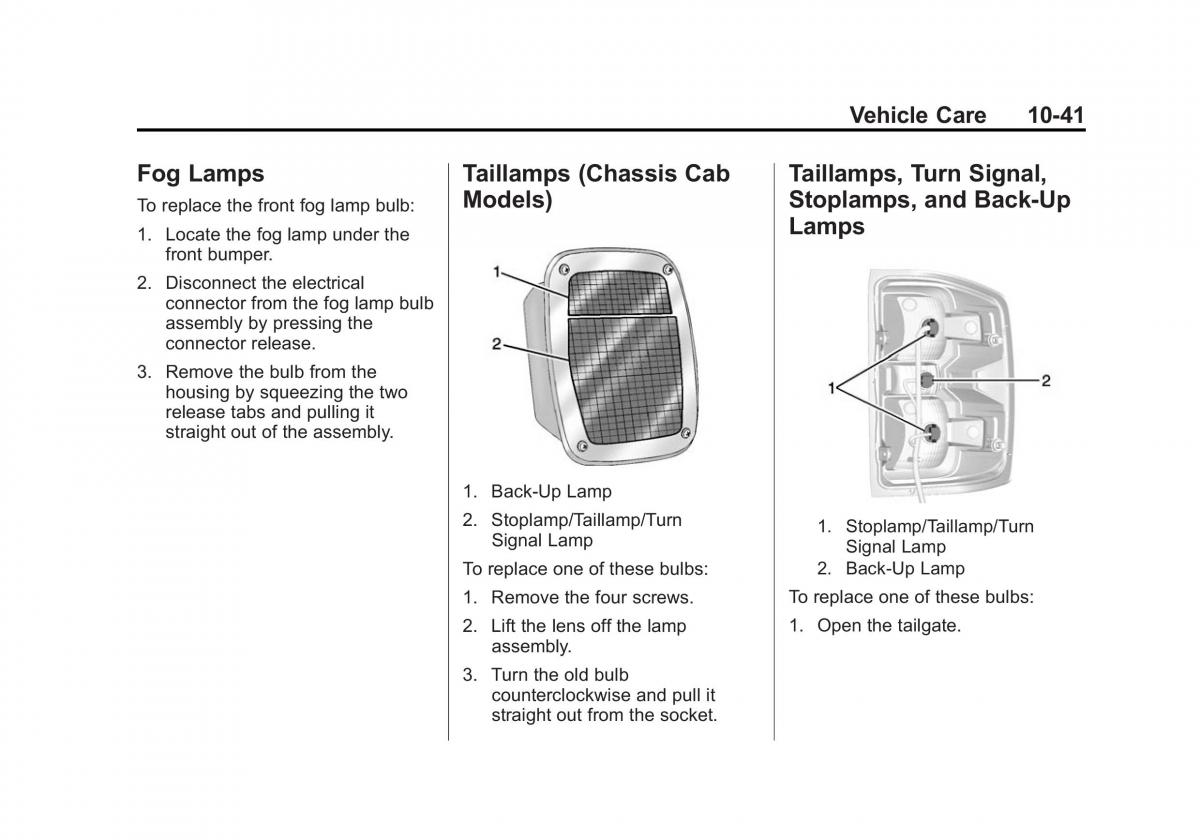 Vehicle Care 10-41

Fog Lamps

To replace the front fog lamp bulb:

1. Locate the fog lamp under the front bumper.
2. Disconnect the electrical connector from the fog lamp bulb assembly by pressing the connector release.
3. Remove the bulb from the housing by squeezing the two release tabs and pulling it straight out of the assembly.

Taillamps (Chassis Cab Models)

1
2

1. Back-Up Lamp
2. Stoplamp/Taillamp/Turn Signal Lamp

To replace one of these bulbs:

1. Remove the four screws.
2. Lift the lens off the lamp assembly.
3. Turn the old bulb counterclockwise and pull it straight out from the socket.

Taillamps, Turn Signal, Stoplamps, and Back-Up Lamps

1
2

1. Stoplamp/Taillamp/Turn Signal Lamp
2. Back-Up Lamp

To replace one of these bulbs:

1. Open the tailgate.