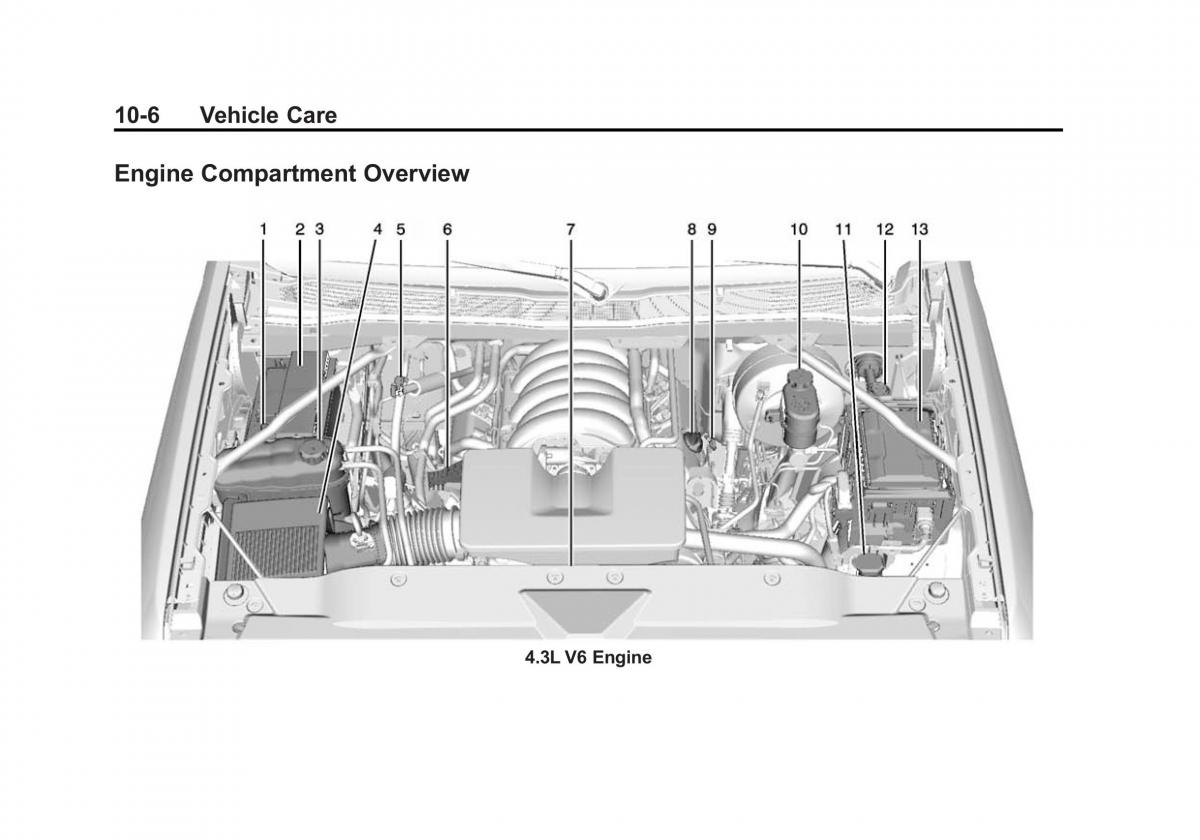 10-6 Vehicle Care

Engine Compartment Overview

1 2 3 4 5 6 7 8 9 10 11 12 13

4.3L V6 Engine