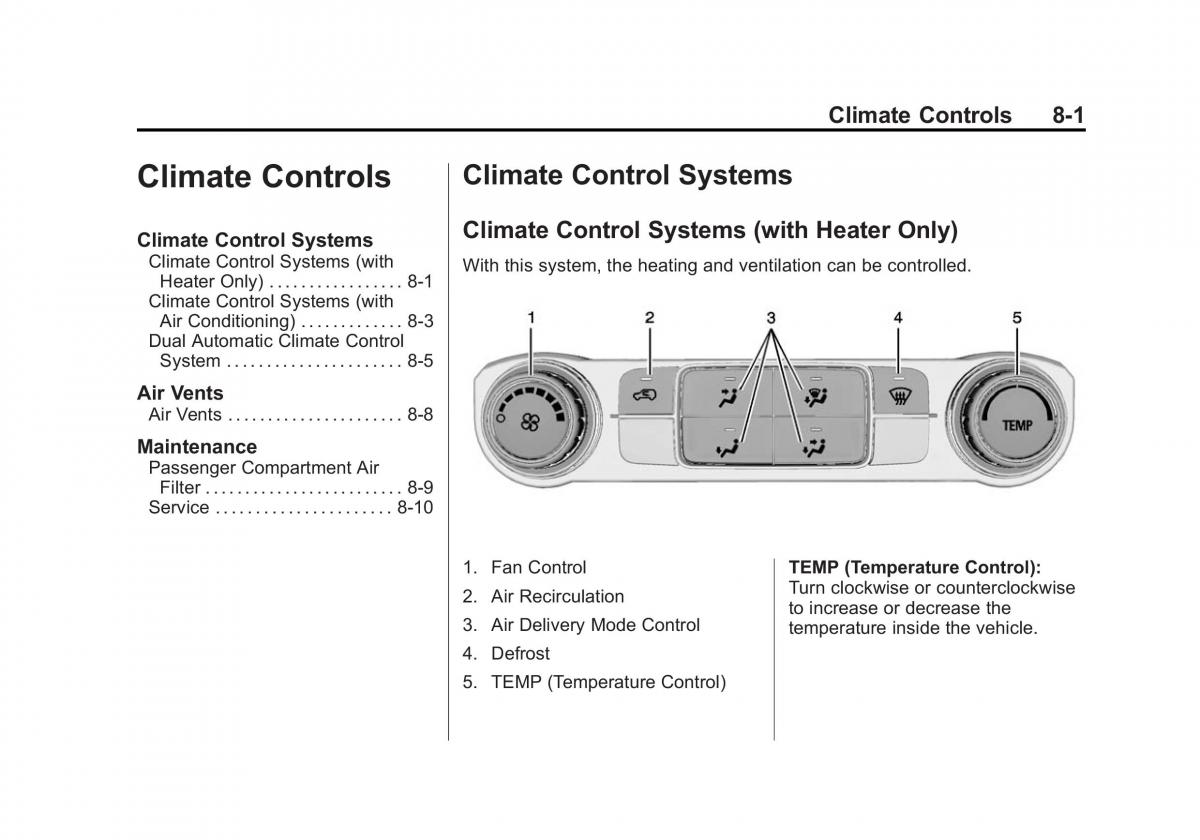 Climate Controls 8-1

Climate Controls

Climate Control Systems
Climate Control Systems (with Heater Only) . . . . . . . . . . . . . . . . 8-1
Climate Control Systems (with Air Conditioning) . . . . . . . . . . . . 8-3
Dual Automatic Climate Control System . . . . . . . . . . . . . . . . . . . . . 8-5

Air Vents
Air Vents . . . . . . . . . . . . . . . . . . . . . 8-8

Maintenance
Passenger Compartment Air Filter . . . . . . . . . . . . . . . . . . . . . . . . 8-9
Service . . . . . . . . . . . . . . . . . . . . . 8-10

Climate Control Systems

Climate Control Systems (with Heater Only)

With this system, the heating and ventilation can be controlled.

1 2 3 4 5

TEMP

1. Fan Control
2. Air Recirculation
3. Air Delivery Mode Control
4. Defrost
5. TEMP (Temperature Control)

TEMP (Temperature Control): Turn clockwise or counterclockwise to increase or decrease the temperature inside the vehicle.