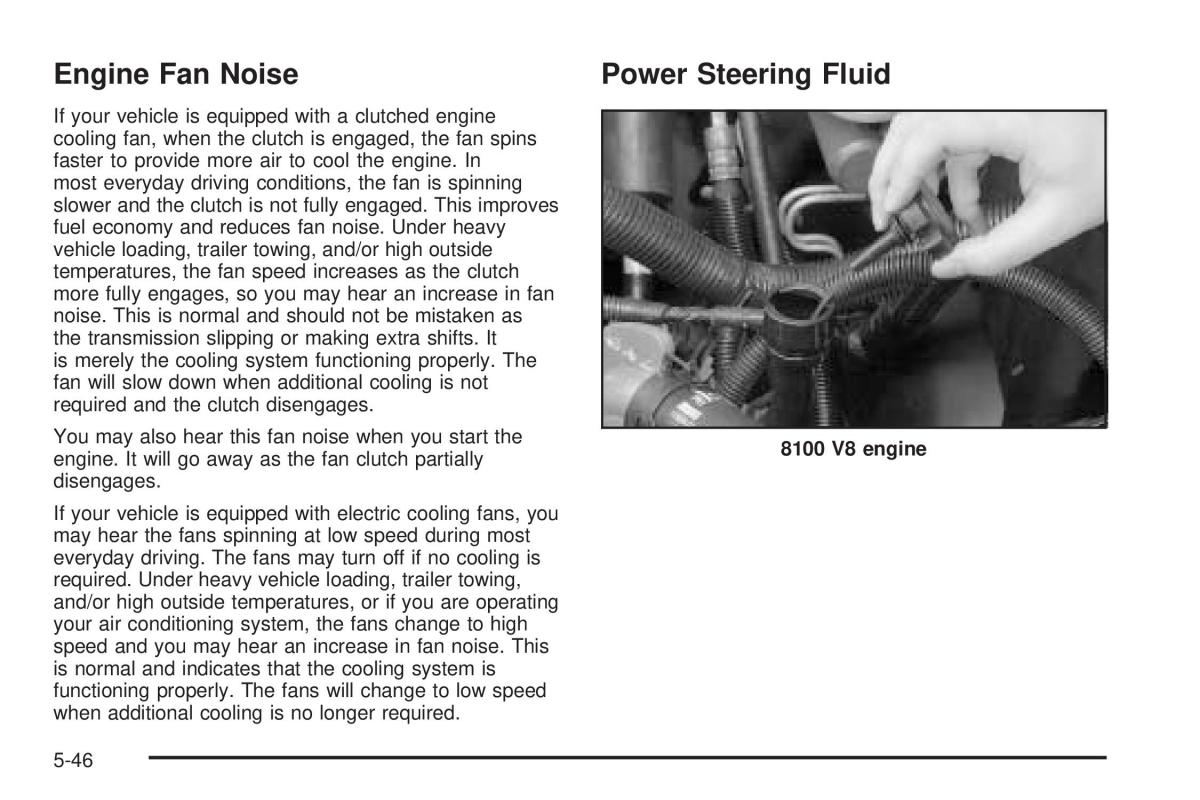 Engine Fan Noise

If your vehicle is equipped with a clutched engine cooling fan, when the clutch is engaged, the fan spins faster to provide more air to cool the engine. In most everyday driving conditions, the fan is spinning slower and the clutch is not fully engaged. This improves fuel economy and reduces fan noise. Under heavy vehicle loading, trailer towing, and/or high outside temperatures, the fan speed increases as the clutch more fully engages, so you may hear an increase in fan noise. This is normal and should not be mistaken as the transmission slipping or making extra shifts. It is merely the cooling system functioning properly. The fan will slow down when additional cooling is not required and the clutch disengages.

You may also hear this fan noise when you start the engine. It will go away as the fan clutch partially disengages.

If your vehicle is equipped with electric cooling fans, you may hear the fans spinning at low speed during most everyday driving. The fans may turn off if no cooling is required. Under heavy vehicle loading, trailer towing, and/or high outside temperatures, or if you are operating your air conditioning system, the fans change to high speed and you may hear an increase in fan noise. This is normal and indicates that the cooling system is functioning properly. The fans will change to low speed when additional cooling is no longer required.

Power Steering Fluid

8100 V8 engine

5-46