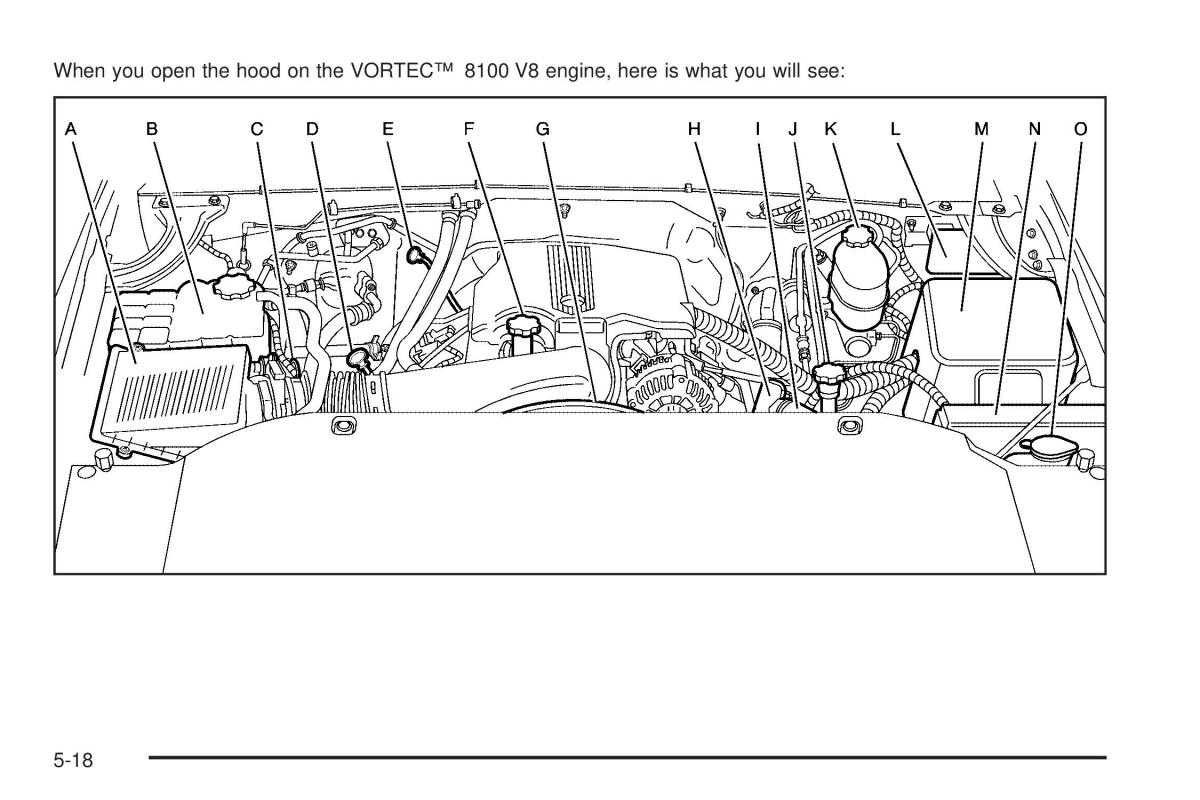 When you open the hood on the VORTEC™ 8100 V8 engine, here is what you will see:

A B C D E F G H I J K L M N O

5-18