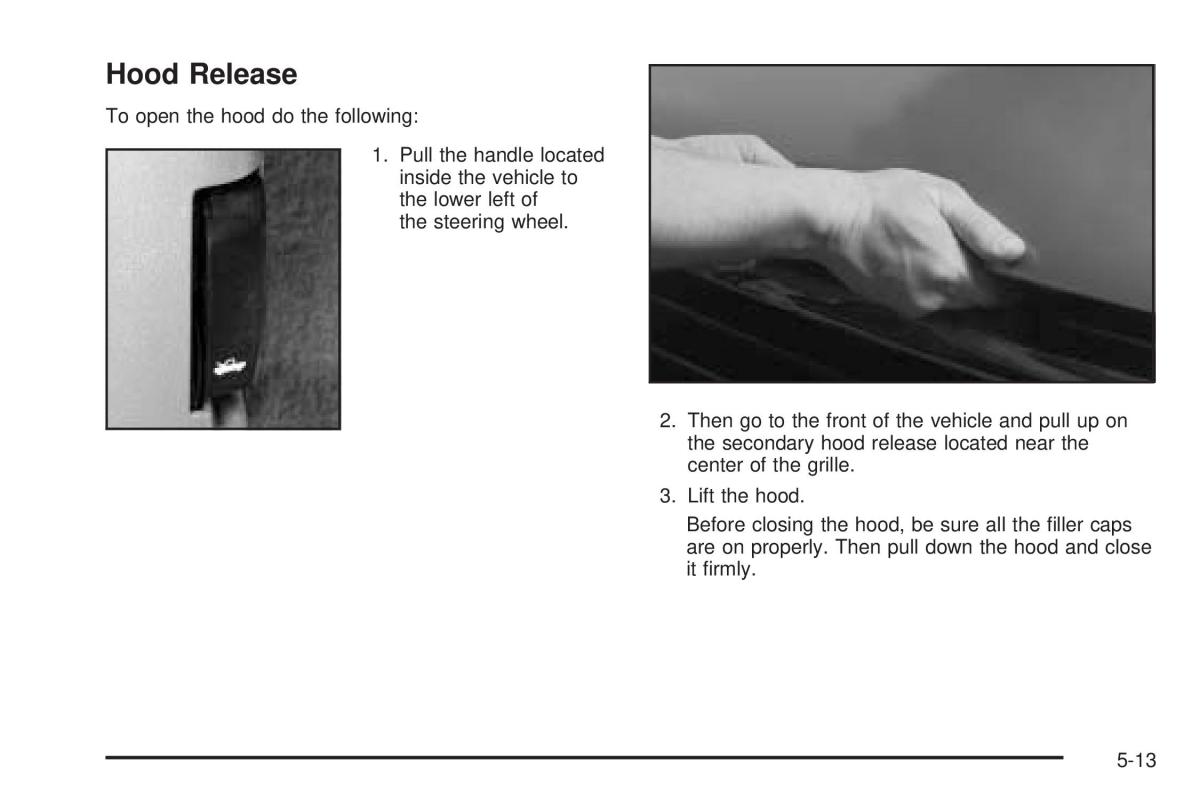 Hood Release

To open the hood do the following:

1. Pull the handle located inside the vehicle to the lower left of the steering wheel.

2. Then go to the front of the vehicle and pull up on the secondary hood release located near the center of the grille.

3. Lift the hood.

Before closing the hood, be sure all the filler caps are on properly. Then pull down the hood and close it firmly.

5-13