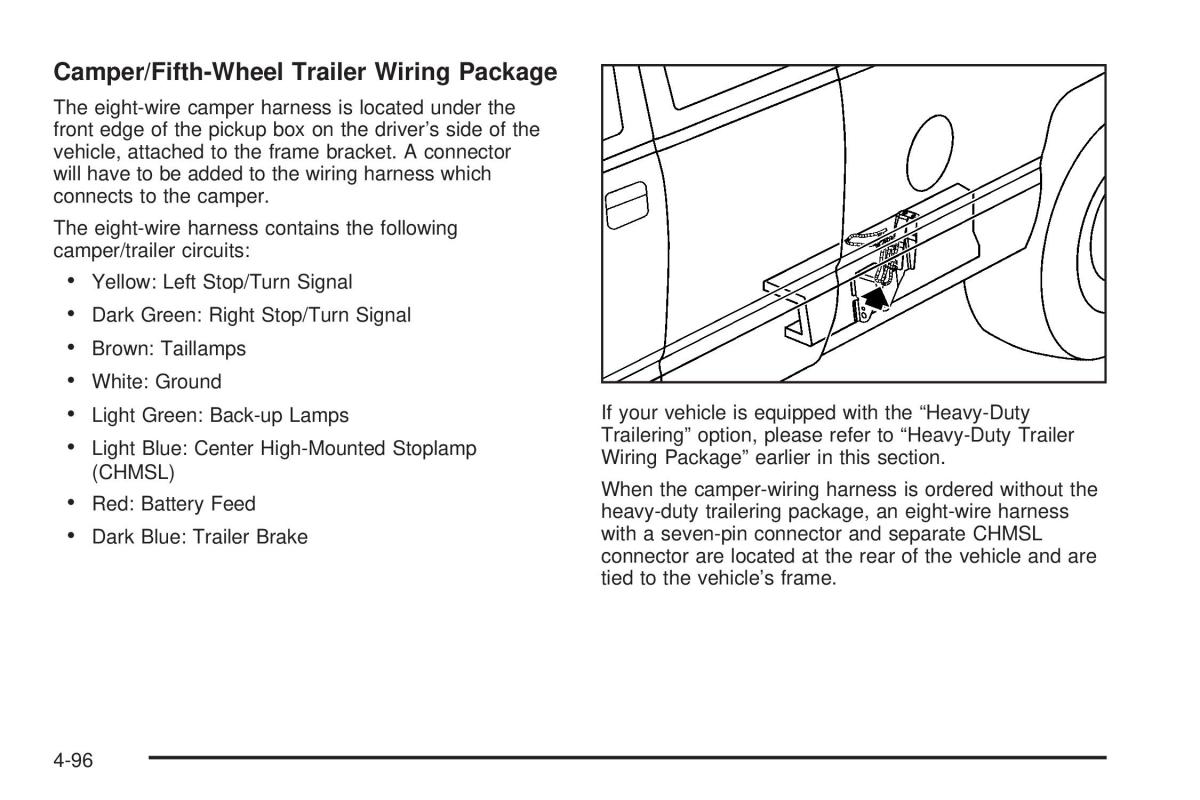 Camper/Fifth-Wheel Trailer Wiring Package

The eight-wire camper harness is located under the front edge of the pickup box on the driver's side of the vehicle, attached to the frame bracket. A connector will have to be added to the wiring harness which connects to the camper.

The eight-wire harness contains the following camper/trailer circuits:

• Yellow: Left Stop/Turn Signal
• Dark Green: Right Stop/Turn Signal
• Brown: Taillamps
• White: Ground
• Light Green: Back-up Lamps
• Light Blue: Center High-Mounted Stoplamp (CHMSL)
• Red: Battery Feed
• Dark Blue: Trailer Brake

If your vehicle is equipped with the "Heavy-Duty Trailering" option, please refer to "Heavy-Duty Trailer Wiring Package" earlier in this section.

When the camper-wiring harness is ordered without the heavy-duty trailering package, an eight-wire harness with a seven-pin connector and separate CHMSL connector are located at the rear of the vehicle and are tied to the vehicle's frame.

4-96