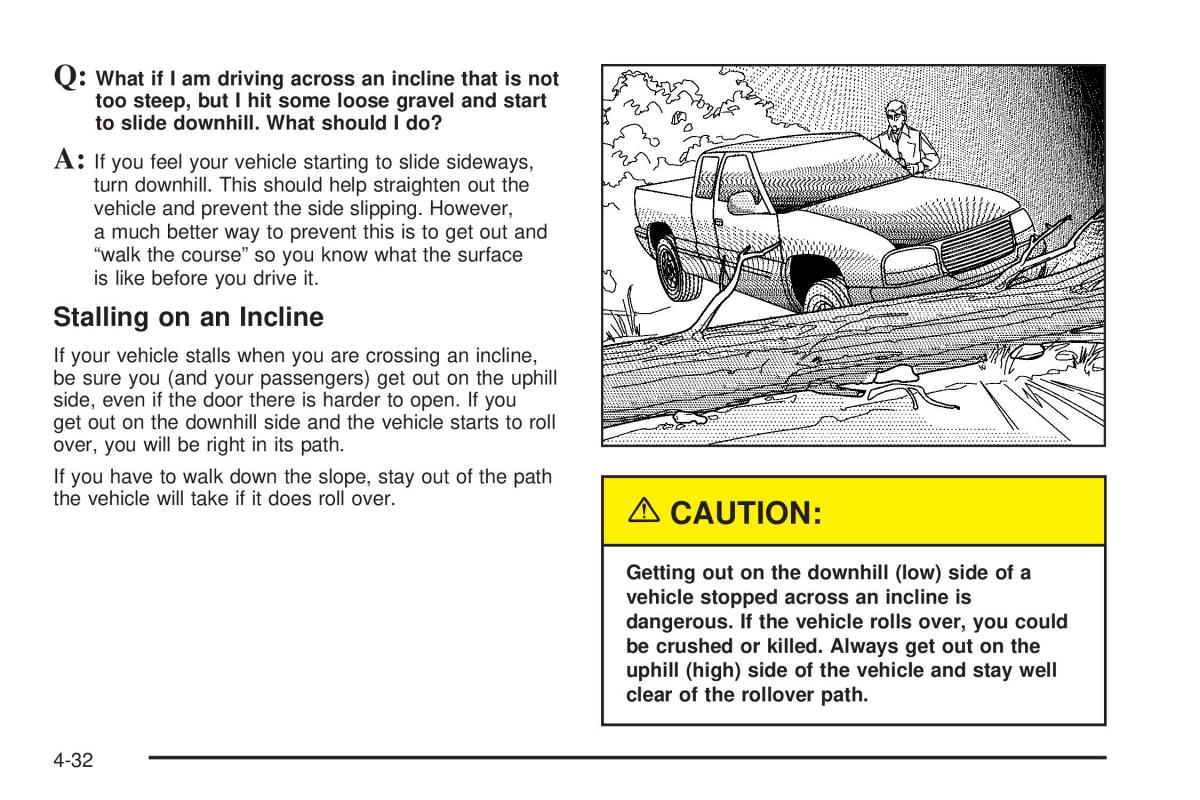 Q: What if I am driving across an incline that is not too steep, but I hit some loose gravel and start to slide downhill. What should I do?

A: If you feel your vehicle starting to slide sideways, turn downhill. This should help straighten out the vehicle and prevent the side slipping. However, a much better way to prevent this is to get out and "walk the course" so you know what the surface is like before you drive it.

Stalling on an Incline

If your vehicle stalls when you are crossing an incline, be sure you (and your passengers) get out on the uphill side, even if the door there is harder to open. If you get out on the downhill side and the vehicle starts to roll over, you will be right in its path.

If you have to walk down the slope, stay out of the path the vehicle will take if it does roll over.

⚠ CAUTION:

Getting out on the downhill (low) side of a vehicle stopped across an incline is dangerous. If the vehicle rolls over, you could be crushed or killed. Always get out on the uphill (high) side of the vehicle and stay well clear of the rollover path.

4-32