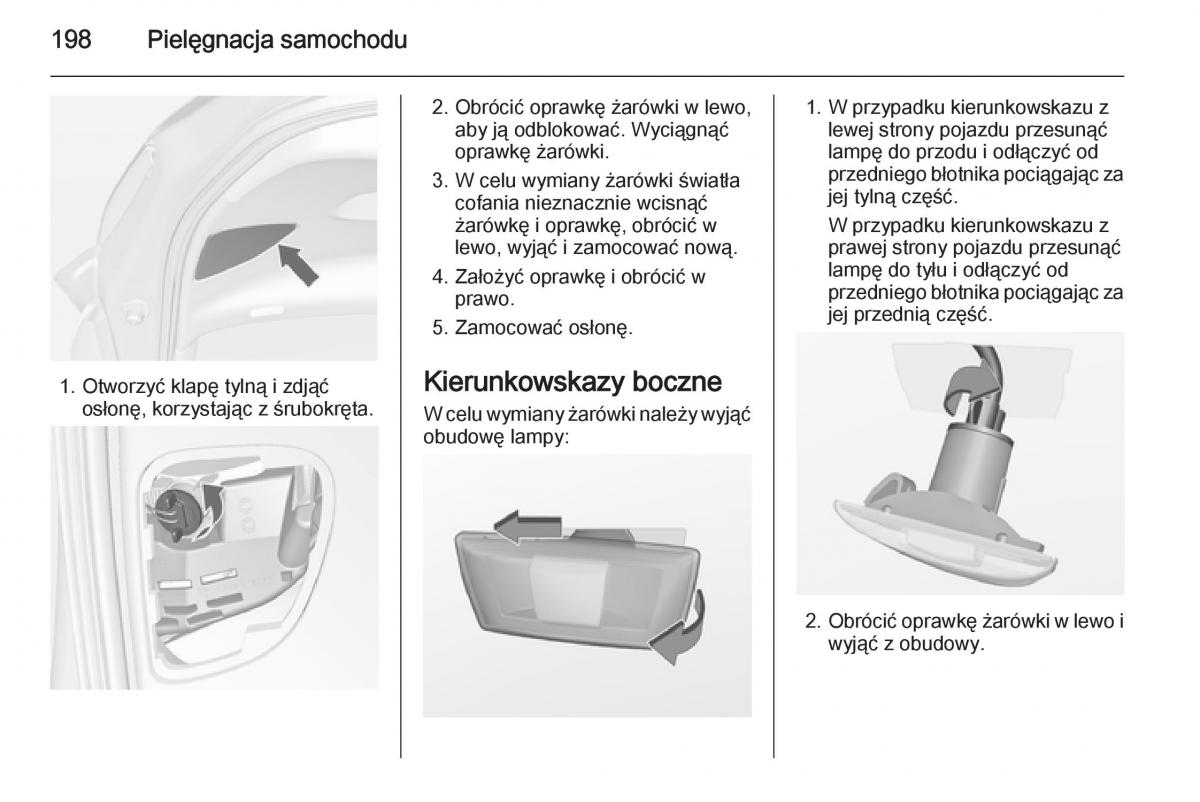 198 Pielęgnacja samochodu

1. Otworzyć klapę tylną i zdjąć osłonę, korzystając z śrubokręta.

2. Obrócić oprawkę żarówki w lewo, aby ją odblokować. Wyciągnąć oprawkę żarówki.

3. W celu wymiany żarówki światła cofania nieznacznie wcisnąć żarówkę i oprawkę, obrócić w lewo, wyjąć i zamocować nową.

4. Założyć oprawkę i obrócić w prawo.

5. Zamocować osłonę.

Kierunkowskazy boczne

W celu wymiany żarówki należy wyjąć obudowę lampy:

1. W przypadku kierunkowskazu z lewej strony pojazdu przesunąć lampę do przodu i odłączyć od przedniego błotnika pociągając za jej tylną część.

W przypadku kierunkowskazu z prawej strony pojazdu przesunąć lampę do tyłu i odłączyć od przedniego błotnika pociągając za jej przednią część.

2. Obrócić oprawkę żarówki w lewo i wyjąć z obudowy.