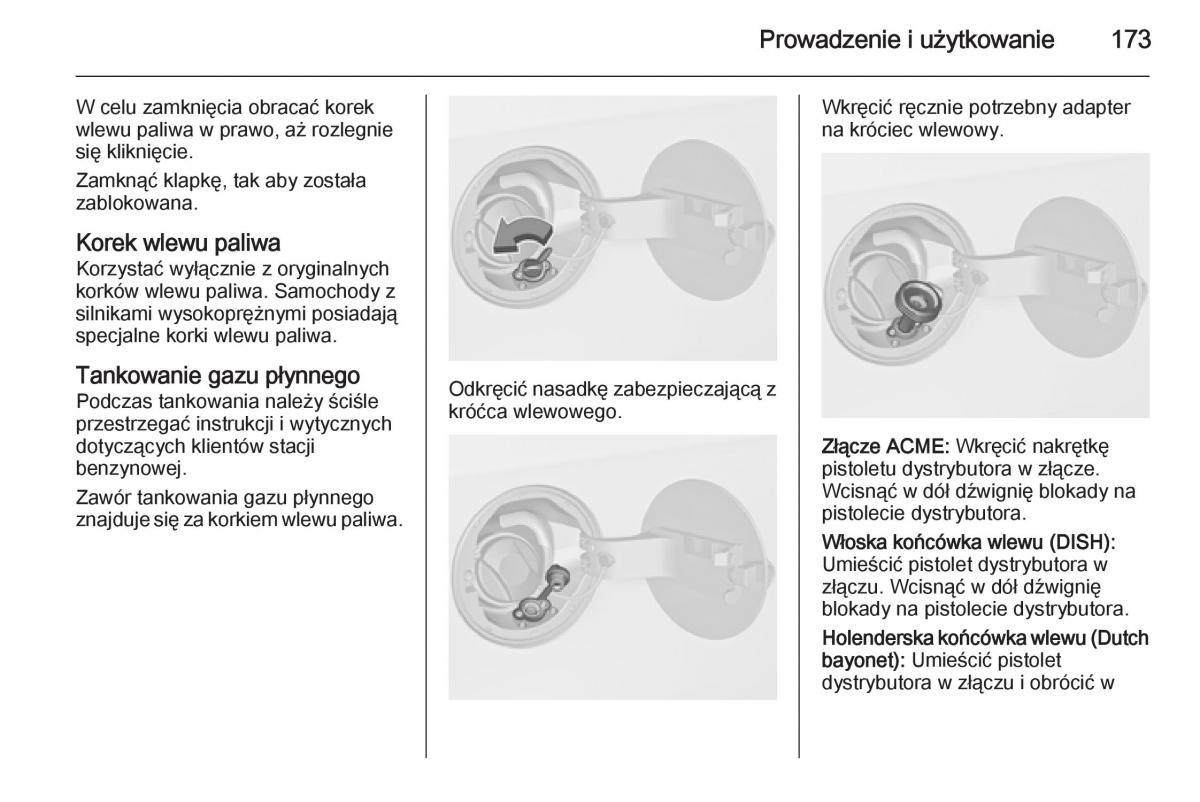 Prowadzenie i użytkowanie 173

W celu zamknięcia obracać korek wlewu paliwa w prawo, aż rozlegnie się kliknięcie.

Zamknąć klapkę, tak aby została zablokowana.

Korek wlewu paliwa
Korzystać wyłącznie z oryginalnych korków wlewu paliwa. Samochody z silnikami wysokoprężnymi posiadają specjalne korki wlewu paliwa.

Tankowanie gazu płynnego
Podczas tankowania należy ściśle przestrzegać instrukcji i wytycznych dotyczących klientów stacji benzynowej.

Zawór tankowania gazu płynnego znajduje się za korkiem wlewu paliwa.

Odkręcić nasadkę zabezpieczającą z króćca wlewowego.

Wkręcić ręcznie potrzebny adapter na króciec wlewowy.

Złącze ACME: Wkręcić nakrętkę pistoletu dystrybutora w złącze. Wcisnąć w dół dźwignię blokady na pistolecie dystrybutora.

Włoska końcówka wlewu (DISH): Umieścić pistolet dystrybutora w złączu. Wcisnąć w dół dźwignię blokady na pistolecie dystrybutora.

Holenderska końcówka wlewu (Dutch bayonet): Umieścić pistolet dystrybutora w złączu i obrócić w