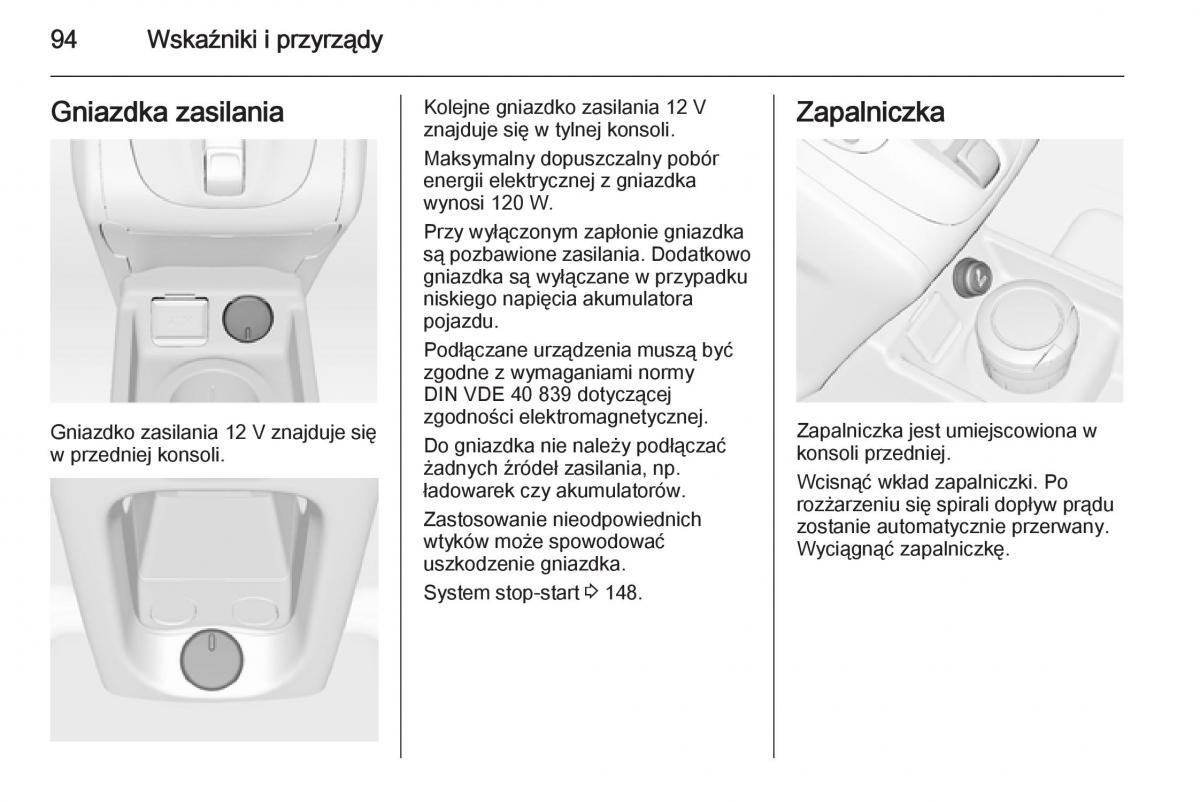 94 Wskaźniki i przyrządy

Gniazdka zasilania

Gniazdko zasilania 12 V znajduje się w przedniej konsoli.

Kolejne gniazdko zasilania 12 V znajduje się w tylnej konsoli.

Maksymalny dopuszczalny pobór energii elektrycznej z gniazdka wynosi 120 W.

Przy wyłączonym zapłonie gniazdka są pozbawione zasilania. Dodatkowo gniazdka są wyłączane w przypadku niskiego napięcia akumulatora pojazdu.

Podłączane urządzenia muszą być zgodne z wymaganiami normy DIN VDE 40 839 dotyczącej zgodności elektromagnetycznej.

Do gniazdka nie należy podłączać żadnych źródeł zasilania, np. ładowarek czy akumulatorów.

Zastosowanie nieodpowiednich wtyków może spowodować uszkodzenie gniazdka.

System stop-start ⇨ 148.

Zapalniczka

Zapalniczka jest umiejscowiona w konsoli przedniej.

Wcisnąć wkład zapalniczki. Po rozżarzeniu się spirali dopływ prądu zostanie automatycznie przerwany. Wyciągnąć zapalniczkę.