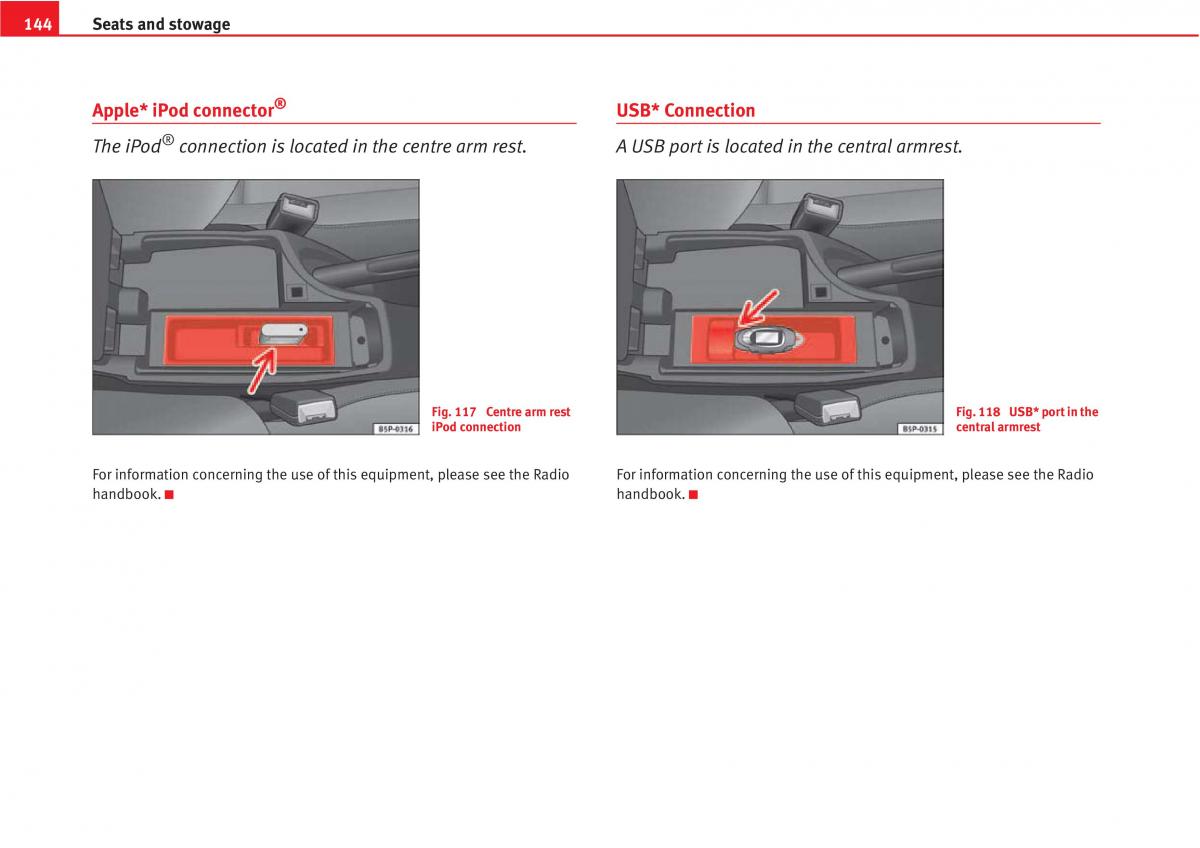 144 Seats and stowage

Apple* iPod connector®

The iPod® connection is located in the centre arm rest.

B5P-0316

Fig. 117 Centre arm rest iPod connection

For information concerning the use of this equipment, please see the Radio handbook. ■

USB* Connection

A USB port is located in the central armrest.

B5P-0315

Fig. 118 USB* port in the central armrest

For information concerning the use of this equipment, please see the Radio handbook. ■