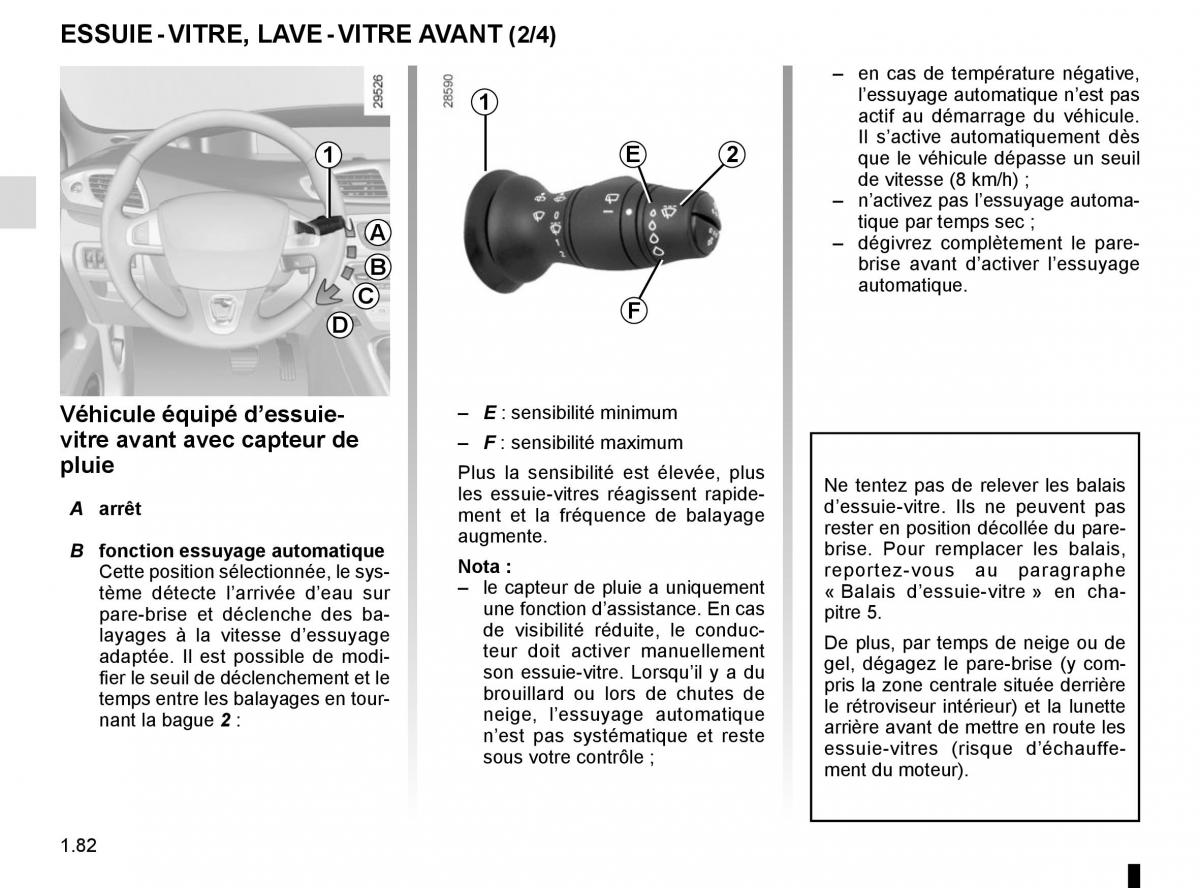 ESSUIE - VITRE, LAVE - VITRE AVANT (2/4)

29526

1
A
B
C
D

Véhicule équipé d'essuie-vitre avant avec capteur de pluie

A arrêt

B fonction essuyage automatique
Cette position sélectionnée, le système détecte l'arrivée d'eau sur pare-brise et déclenche des balayages à la vitesse d'essuyage adaptée. Il est possible de modifier le seuil de déclenchement et le temps entre les balayages en tournant la bague 2 :

28590

1
E
2
F

– E : sensibilité minimum
– F : sensibilité maximum

Plus la sensibilité est élevée, plus les essuie-vitres réagissent rapidement et la fréquence de balayage augmente.

Nota :
– le capteur de pluie a uniquement une fonction d'assistance. En cas de visibilité réduite, le conducteur doit activer manuellement son essuie-vitre. Lorsqu'il y a du brouillard ou lors de chutes de neige, l'essuyage automatique n'est pas systématique et reste sous votre contrôle ;
– en cas de température négative, l'essuyage automatique n'est pas actif au démarrage du véhicule. Il s'active automatiquement dès que le véhicule dépasse un seuil de vitesse (8 km/h) ;
– n'activez pas l'essuyage automatique par temps sec ;
– dégivrez complètement le pare-brise avant d'activer l'essuyage automatique.

Ne tentez pas de relever les balais d'essuie-vitre. Ils ne peuvent pas rester en position décollée du pare-brise. Pour remplacer les balais, reportez-vous au paragraphe « Balais d'essuie-vitre » en chapitre 5.

De plus, par temps de neige ou de gel, dégagez le pare-brise (y compris la zone centrale située derrière le rétroviseur intérieur) et la lunette arrière avant de mettre en route les essuie-vitres (risque d'échauffement du moteur).

1.82