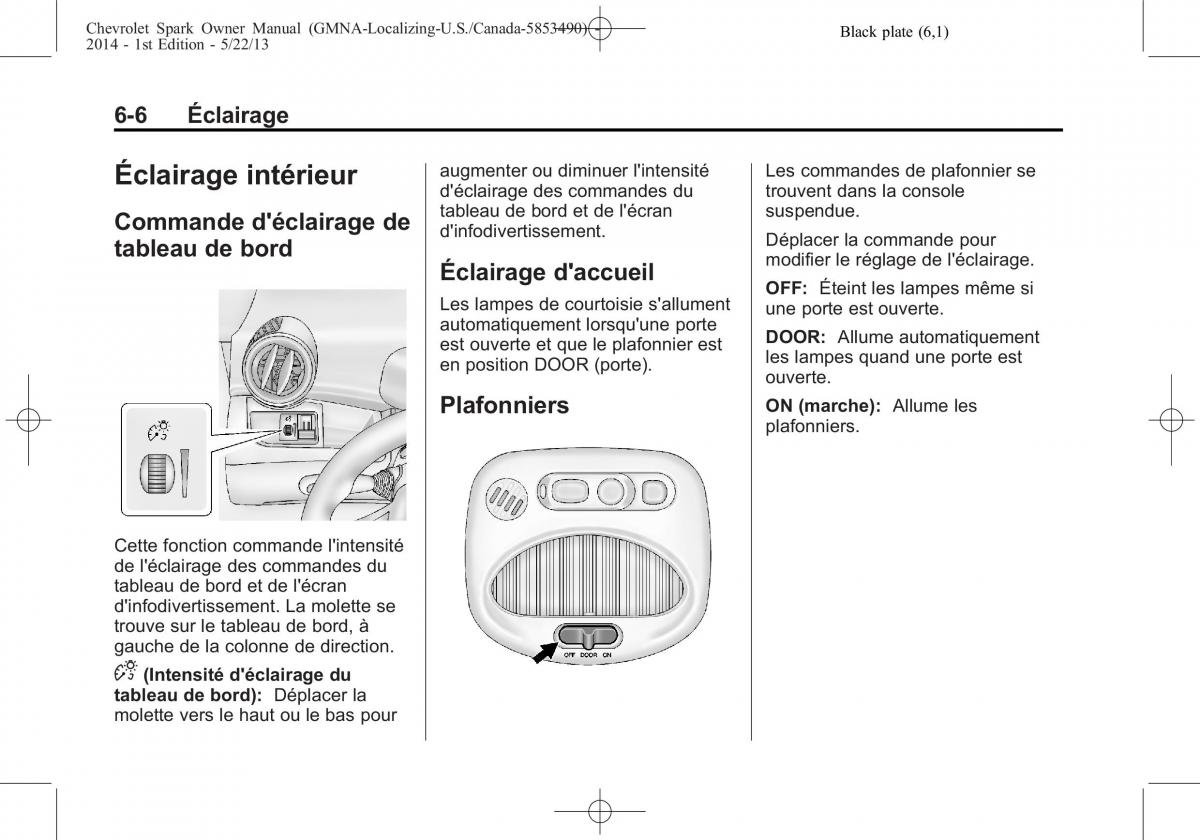 Chevrolet Spark Owner Manual (GMNA-Localizing-U.S./Canada-5853490) - 2014 - 1st Edition - 5/22/13

Black plate (6,1)

6-6 Éclairage

Éclairage intérieur

Commande d'éclairage de tableau de bord

Cette fonction commande l'intensité de l'éclairage des commandes du tableau de bord et de l'écran d'infodivertissement. La molette se trouve sur le tableau de bord, à gauche de la colonne de direction.

(Intensité d'éclairage du tableau de bord): Déplacer la molette vers le haut ou le bas pour augmenter ou diminuer l'intensité d'éclairage des commandes du tableau de bord et de l'écran d'infodivertissement.

Éclairage d'accueil

Les lampes de courtoisie s'allument automatiquement lorsqu'une porte est ouverte et que le plafonnier est en position DOOR (porte).

Plafonniers

OFF DOOR ON

Les commandes de plafonnier se trouvent dans la console suspendue.

Déplacer la commande pour modifier le réglage de l'éclairage.

OFF: Éteint les lampes même si une porte est ouverte.

DOOR: Allume automatiquement les lampes quand une porte est ouverte.

ON (marche): Allume les plafonniers.