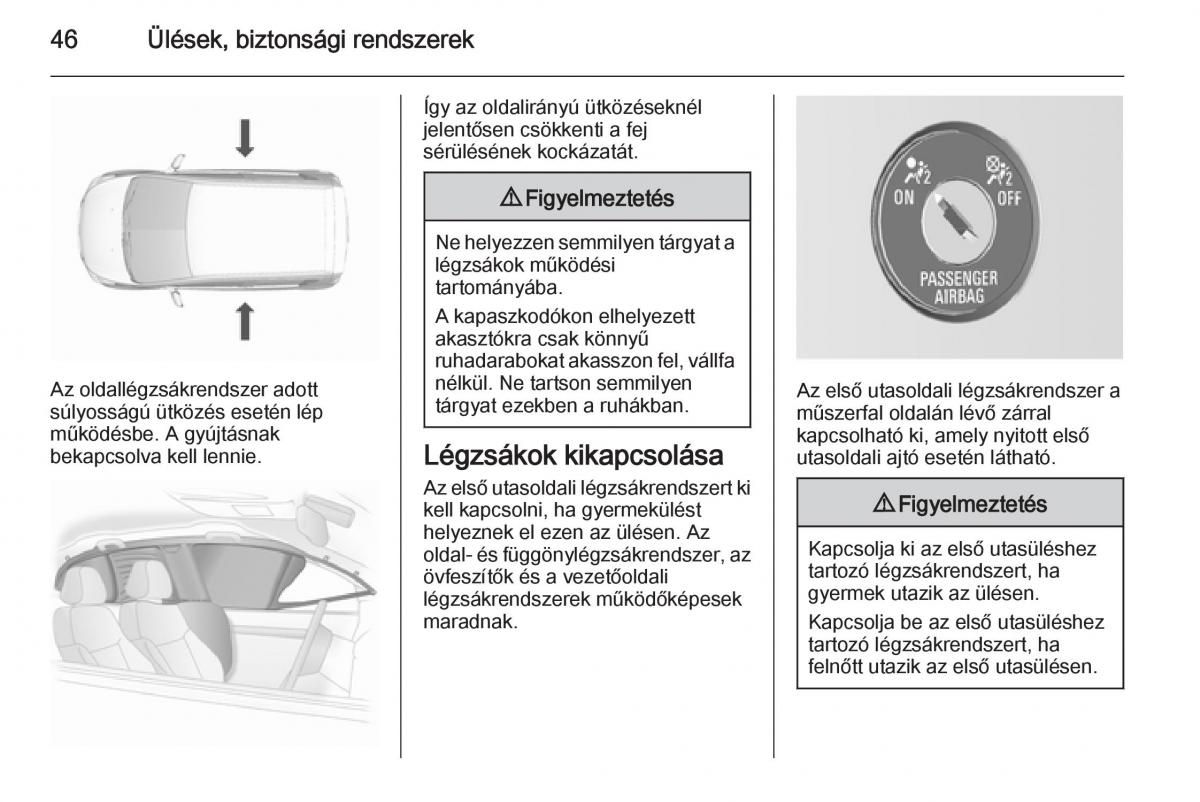 46 Ülések, biztonsági rendszerek

Az oldallégzsákrendszer adott súlyosságú ütközés esetén lép működésbe. A gyújtásnak bekapcsolva kell lennie.

Így az oldalirányú ütközéseknél jelentősen csökkenti a fej sérülésének kockázatát.

⚠ Figyelmeztetés

Ne helyezzen semmilyen tárgyat a légzsákok működési tartományába.

A kapaszkodókon elhelyezett akasztókra csak könnyű ruhadarabokat akasszon fel, vállfa nélkül. Ne tartson semmilyen tárgyat ezekben a ruhákban.

Légzsákok kikapcsolása

Az első utasoldali légzsákrendszert ki kell kapcsolni, ha gyermekülést helyeznek el ezen az ülésen. Az oldal- és függönylégzsákrendszer, az övfeszítők és a vezetőoldali légzsákrendszerek működőképesek maradnak.

ON OFF PASSENGER AIRBAG

Az első utasoldali légzsákrendszer a műszerfal oldalán lévő zárral kapcsolható ki, amely nyitott első utasoldali ajtó esetén látható.

⚠ Figyelmeztetés

Kapcsolja ki az első utasüléshez tartozó légzsákrendszert, ha gyermek utazik az ülésen.

Kapcsolja be az első utasüléshez tartozó légzsákrendszert, ha felnőtt utazik az első utasülésen.