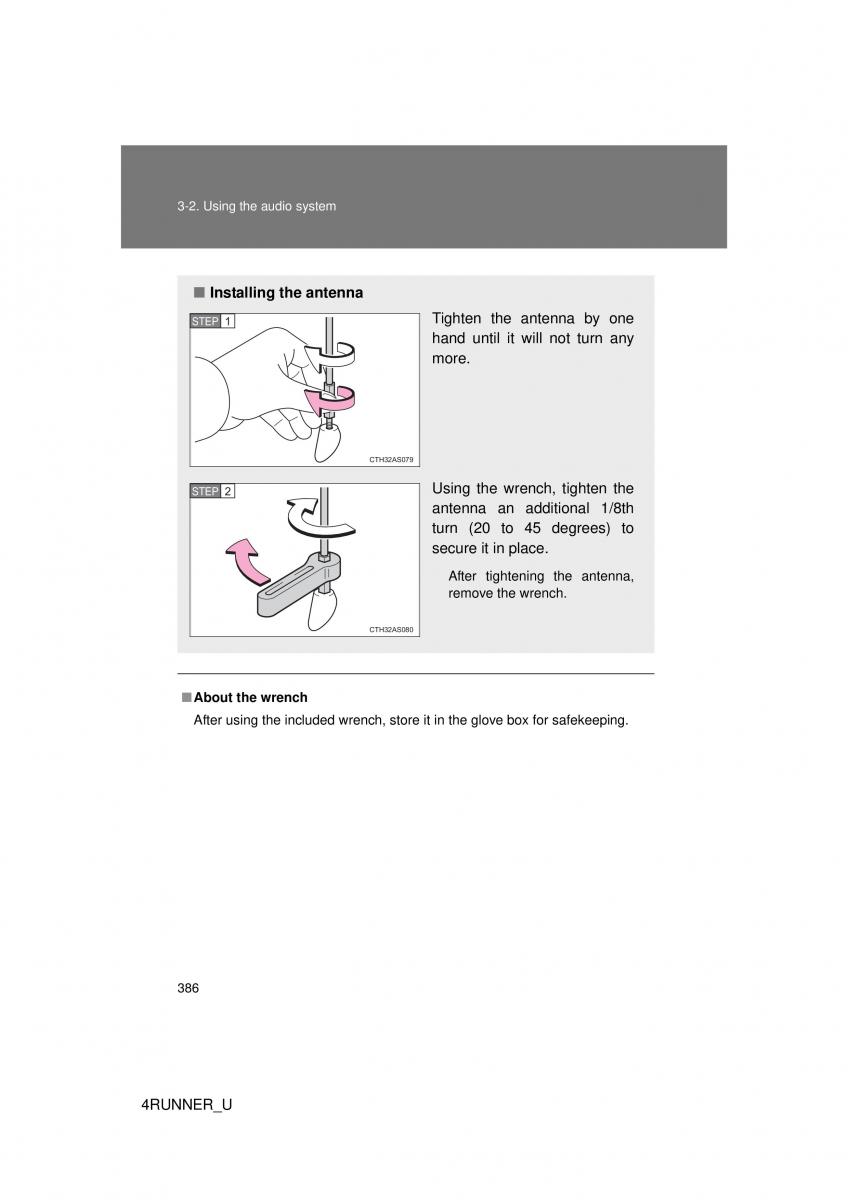 3-2. Using the audio system

■ Installing the antenna

STEP 1

CTH32AS079

Tighten the antenna by one hand until it will not turn any more.

STEP 2

CTH32AS080

Using the wrench, tighten the antenna an additional 1/8th turn (20 to 45 degrees) to secure it in place.

After tightening the antenna, remove the wrench.

■ About the wrench

After using the included wrench, store it in the glove box for safekeeping.

386

4RUNNER_U