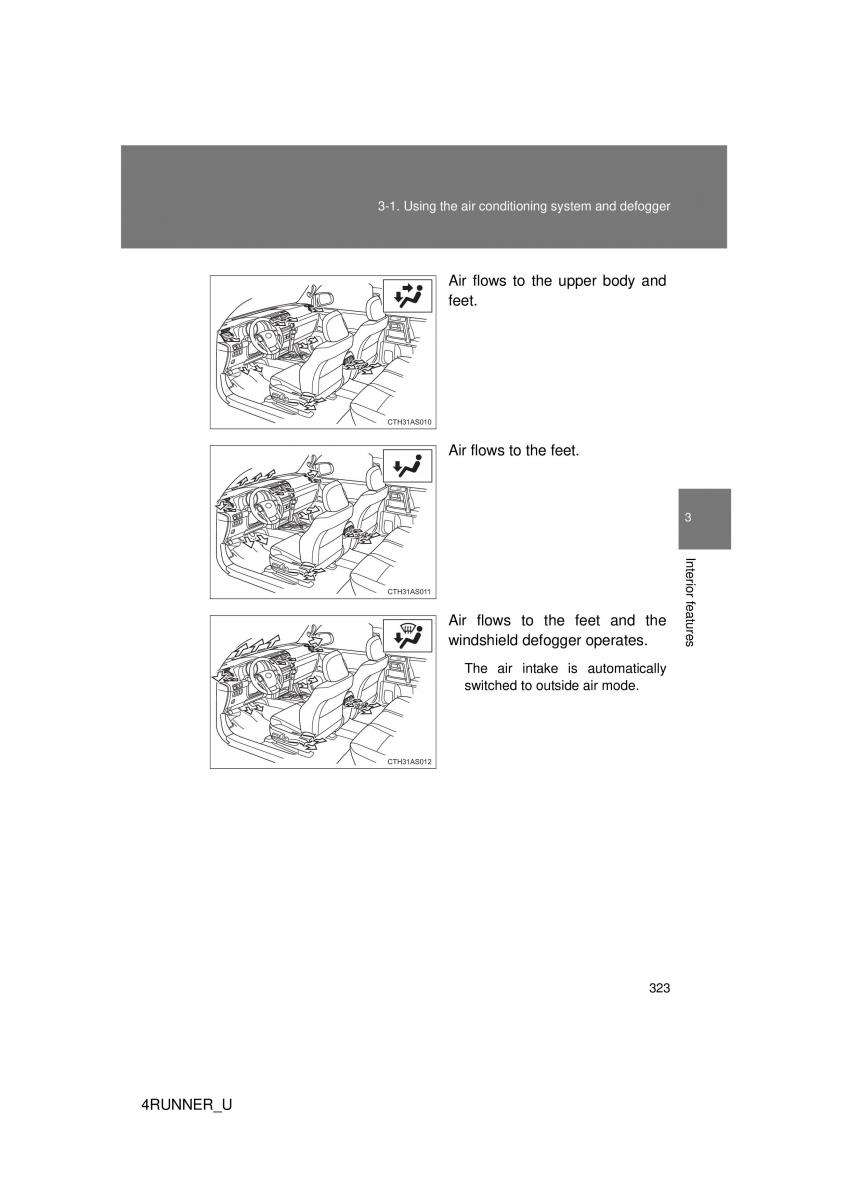 3-1. Using the air conditioning system and defogger

CTH31AS010

Air flows to the upper body and feet.

CTH31AS011

Air flows to the feet.

CTH31AS012

Air flows to the feet and the windshield defogger operates.

The air intake is automatically switched to outside air mode.

3

Interior features

323

4RUNNER_U