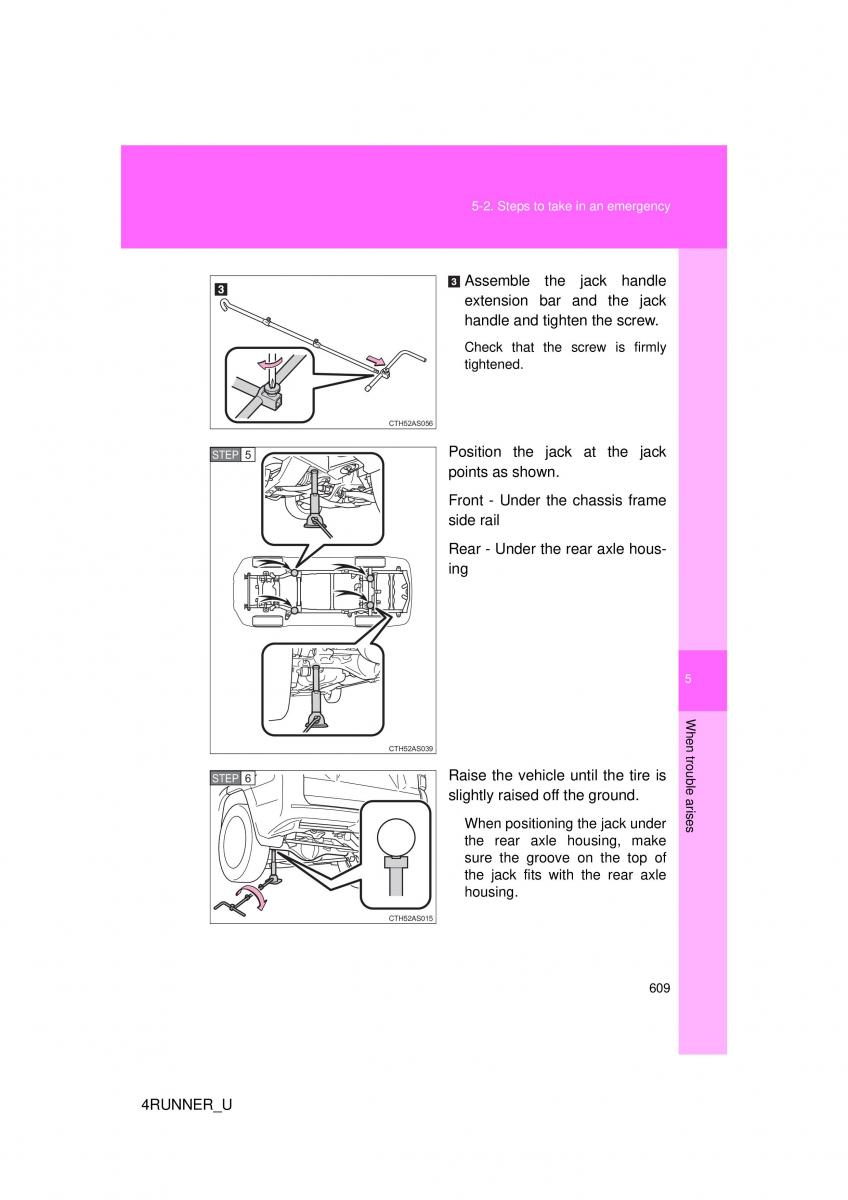 5-2. Steps to take in an emergency

3

CTH52AS056

3 Assemble the jack handle extension bar and the jack handle and tighten the screw.

Check that the screw is firmly tightened.

STEP 5

CTH52AS039

Position the jack at the jack points as shown.

Front - Under the chassis frame side rail

Rear - Under the rear axle housing

STEP 6

CTH52AS015

Raise the vehicle until the tire is slightly raised off the ground.

When positioning the jack under the rear axle housing, make sure the groove on the top of the jack fits with the rear axle housing.

5

When trouble arises

609

4RUNNER_U