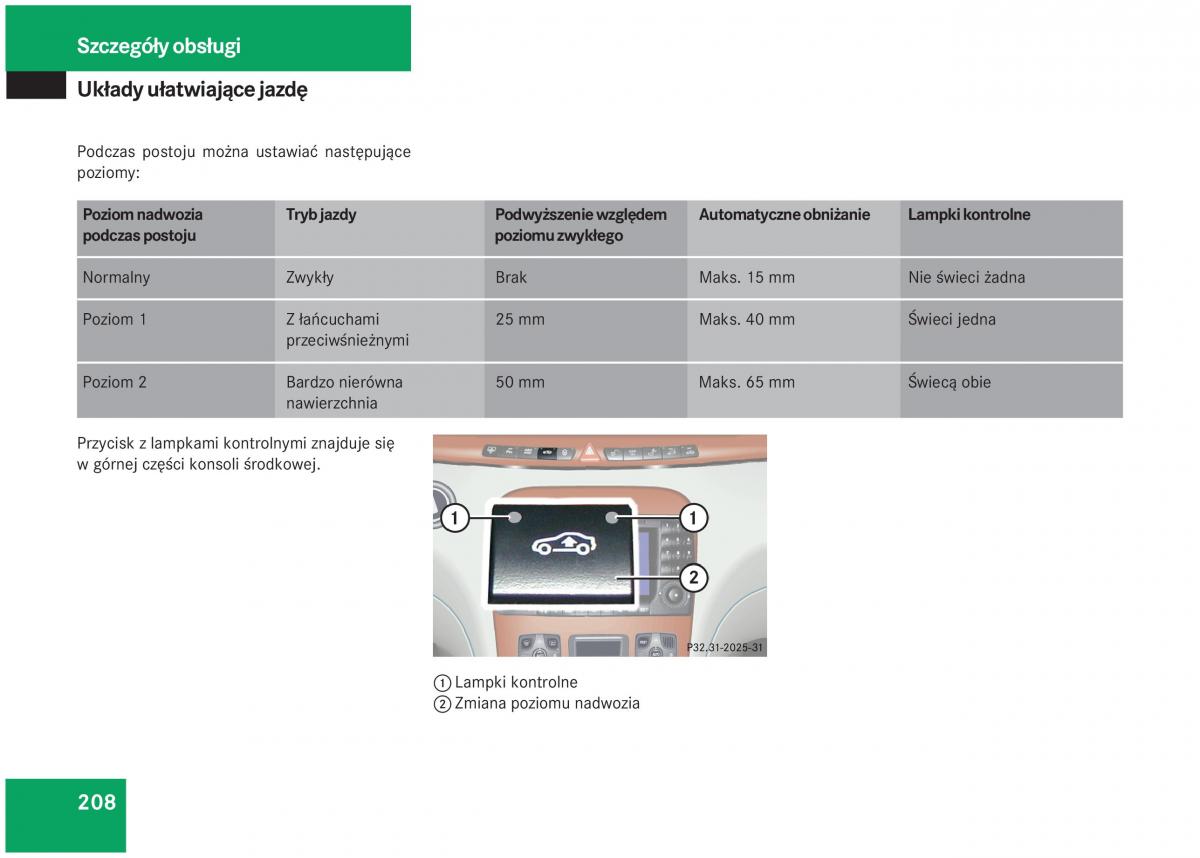 Szczegóły obsługi

Układy ułatwiające jazdę

Podczas postoju można ustawiać następujące poziomy:

| Poziom nadwozia podczas postoju | Tryb jazdy | Podwyższenie względem poziomu zwykłego | Automatyczne obniżanie | Lampki kontrolne |
|---|---|---|---|---|
| Normalny | Zwykły | Brak | Maks. 15 mm | Nie świeci żadna |
| Poziom 1 | Z łańcuchami przeciwśnieżnymi | 25 mm | Maks. 40 mm | Świeci jedna |
| Poziom 2 | Bardzo nierówna nawierzchnia | 50 mm | Maks. 65 mm | Świecą obie |

Przycisk z lampkami kontrolnymi znajduje się w górnej części konsoli środkowej.

1
1
2
P32.31-2025-31

1 Lampki kontrolne
2 Zmiana poziomu nadwozia

208