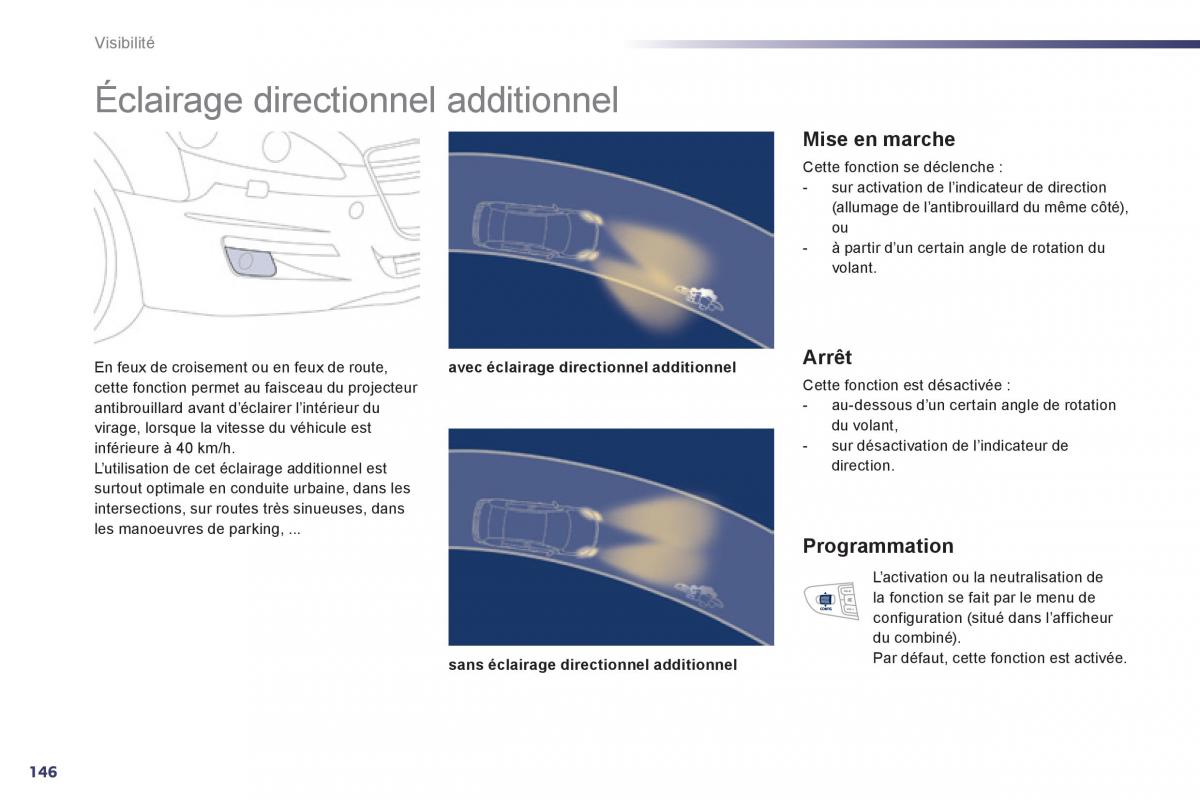 Visibilité

Éclairage directionnel additionnel

En feux de croisement ou en feux de route, cette fonction permet au faisceau du projecteur antibrouillard avant d'éclairer l'intérieur du virage, lorsque la vitesse du véhicule est inférieure à 40 km/h.
L'utilisation de cet éclairage additionnel est surtout optimale en conduite urbaine, dans les intersections, sur routes très sinueuses, dans les manoeuvres de parking, ...

avec éclairage directionnel additionnel

sans éclairage directionnel additionnel

Mise en marche

Cette fonction se déclenche :
- sur activation de l'indicateur de direction (allumage de l'antibrouillard du même côté),
ou
- à partir d'un certain angle de rotation du volant.

Arrêt

Cette fonction est désactivée :
- au-dessous d'un certain angle de rotation du volant,
- sur désactivation de l'indicateur de direction.

Programmation

L'activation ou la neutralisation de la fonction se fait par le menu de configuration (situé dans l'afficheur du combiné).
Par défaut, cette fonction est activée.

146