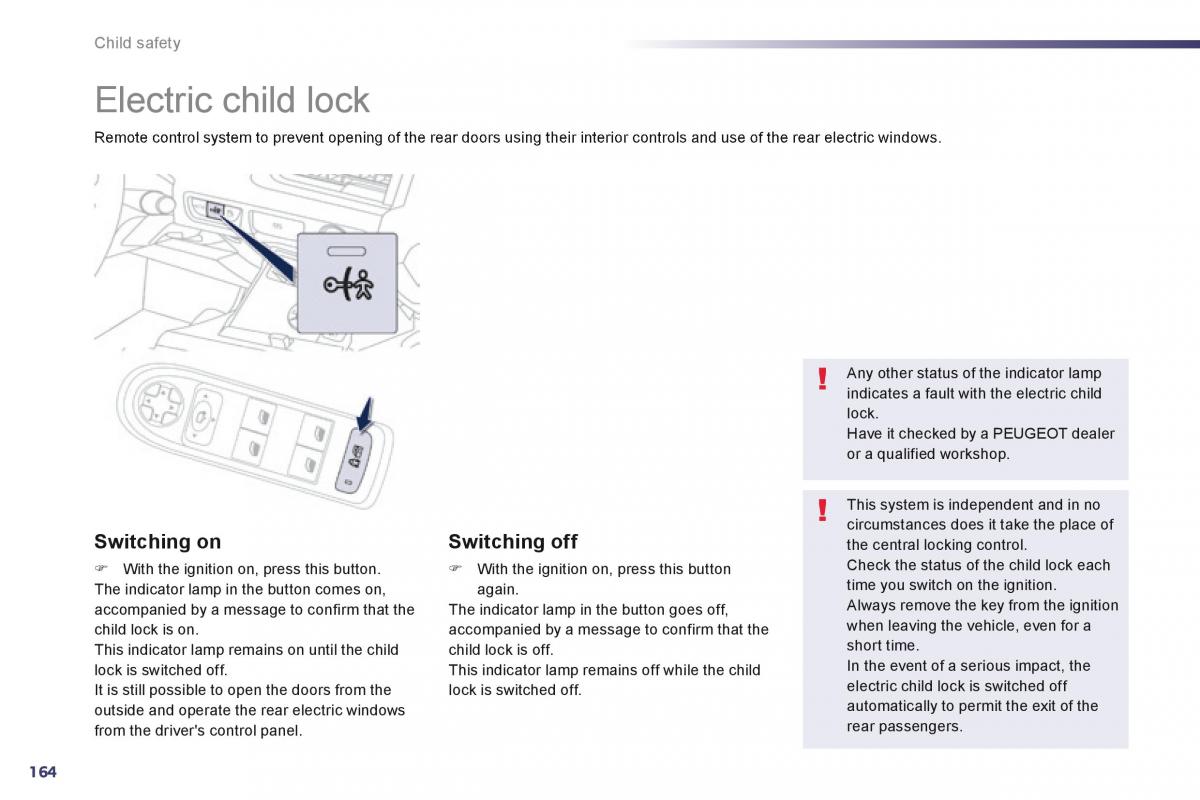 Child safety

Electric child lock

Remote control system to prevent opening of the rear doors using their interior controls and use of the rear electric windows.

Switching on

☞ With the ignition on, press this button.
The indicator lamp in the button comes on, accompanied by a message to confirm that the child lock is on.
This indicator lamp remains on until the child lock is switched off.
It is still possible to open the doors from the outside and operate the rear electric windows from the driver's control panel.

Switching off

☞ With the ignition on, press this button again.
The indicator lamp in the button goes off, accompanied by a message to confirm that the child lock is off.
This indicator lamp remains off while the child lock is switched off.

!
Any other status of the indicator lamp indicates a fault with the electric child lock.
Have it checked by a PEUGEOT dealer or a qualified workshop.

!
This system is independent and in no circumstances does it take the place of the central locking control.
Check the status of the child lock each time you switch on the ignition.
Always remove the key from the ignition when leaving the vehicle, even for a short time.
In the event of a serious impact, the electric child lock is switched off automatically to permit the exit of the rear passengers.

164