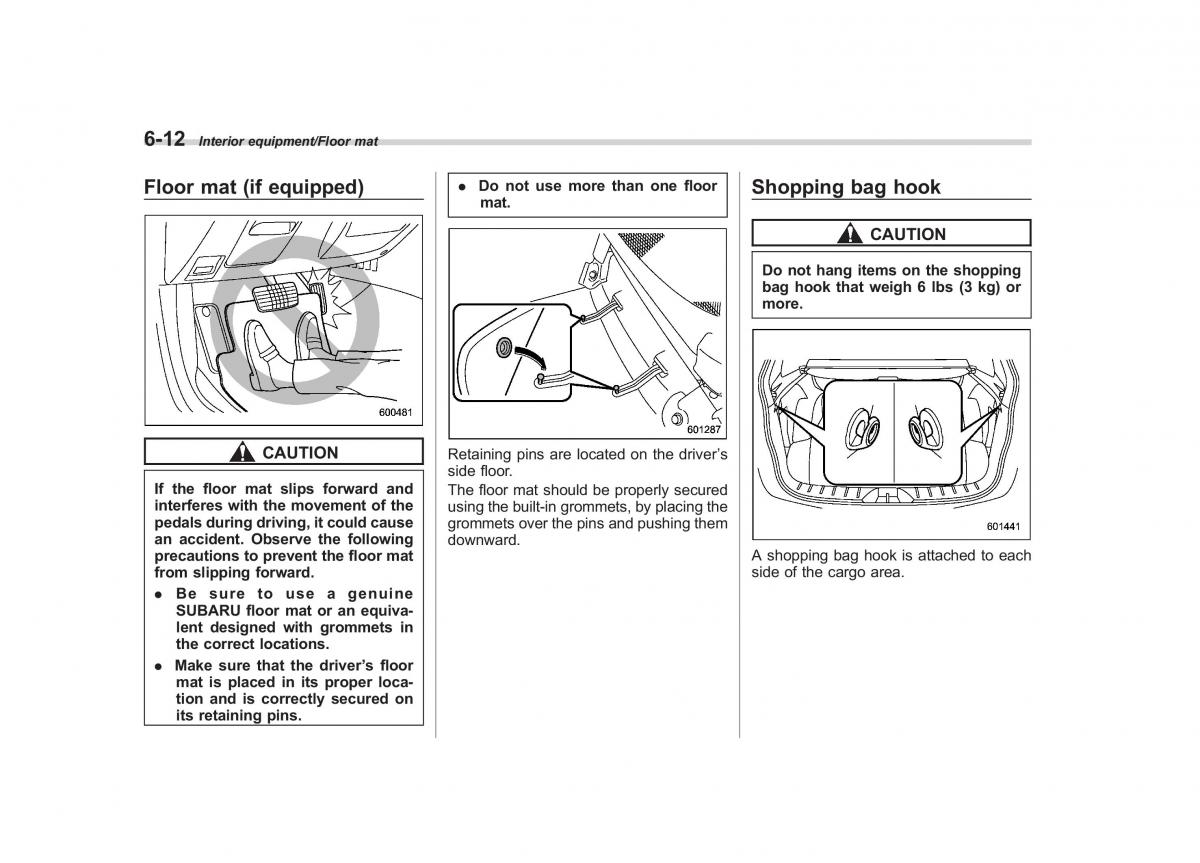 6-12 Interior equipment/Floor mat

Floor mat (if equipped)

600481

CAUTION

If the floor mat slips forward and interferes with the movement of the pedals during driving, it could cause an accident. Observe the following precautions to prevent the floor mat from slipping forward.

● Be sure to use a genuine SUBARU floor mat or an equivalent designed with grommets in the correct locations.

● Make sure that the driver's floor mat is placed in its proper location and is correctly secured on its retaining pins.

● Do not use more than one floor mat.

601287

Retaining pins are located on the driver's side floor.

The floor mat should be properly secured using the built-in grommets, by placing the grommets over the pins and pushing them downward.

Shopping bag hook

CAUTION

Do not hang items on the shopping bag hook that weigh 6 lbs (3 kg) or more.

601441

A shopping bag hook is attached to each side of the cargo area.