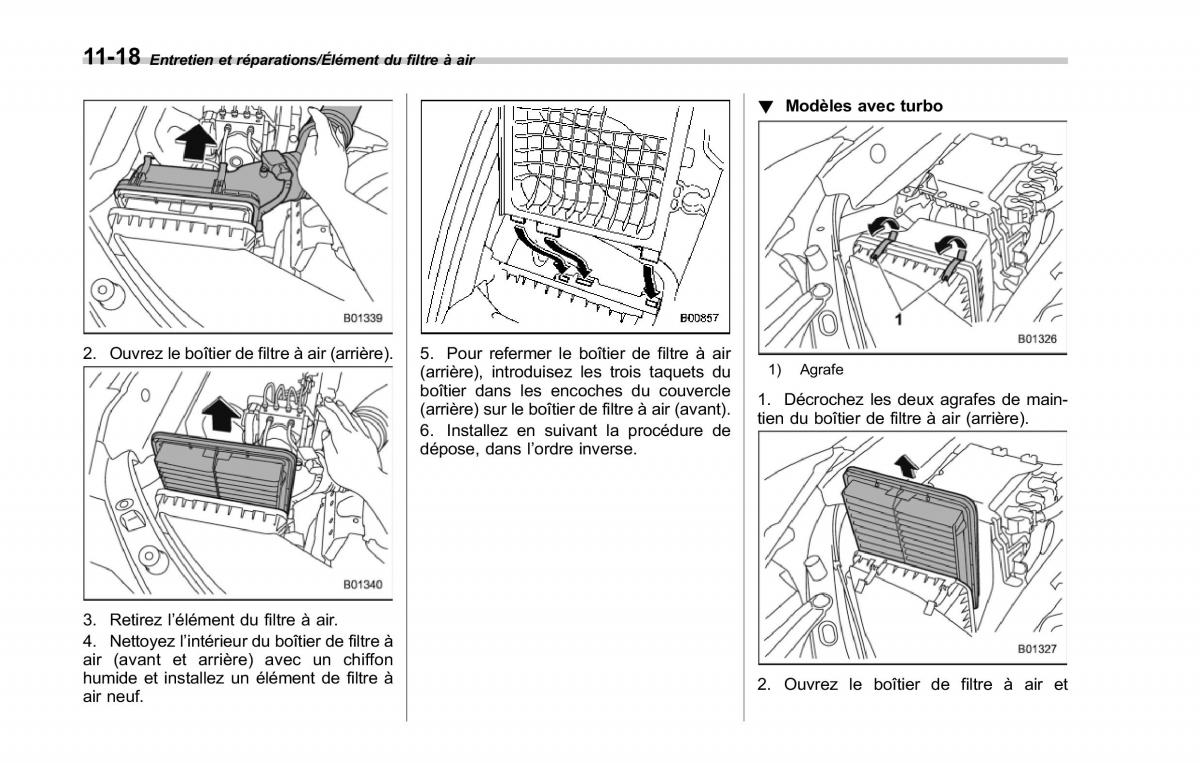 11-18 Entretien et réparations/Élément du filtre à air

B01339

2. Ouvrez le boîtier de filtre à air (arrière).

B01340

3. Retirez l'élément du filtre à air.

4. Nettoyez l'intérieur du boîtier de filtre à air (avant et arrière) avec un chiffon humide et installez un élément de filtre à air neuf.

B00857

5. Pour refermer le boîtier de filtre à air (arrière), introduisez les trois taquets du boîtier dans les encoches du couvercle (arrière) sur le boîtier de filtre à air (avant).

6. Installez en suivant la procédure de dépose, dans l'ordre inverse.

▼ Modèles avec turbo

1

B01326

1) Agrafe

1. Décrochez les deux agrafes de maintien du boîtier de filtre à air (arrière).

B01327

2. Ouvrez le boîtier de filtre à air et