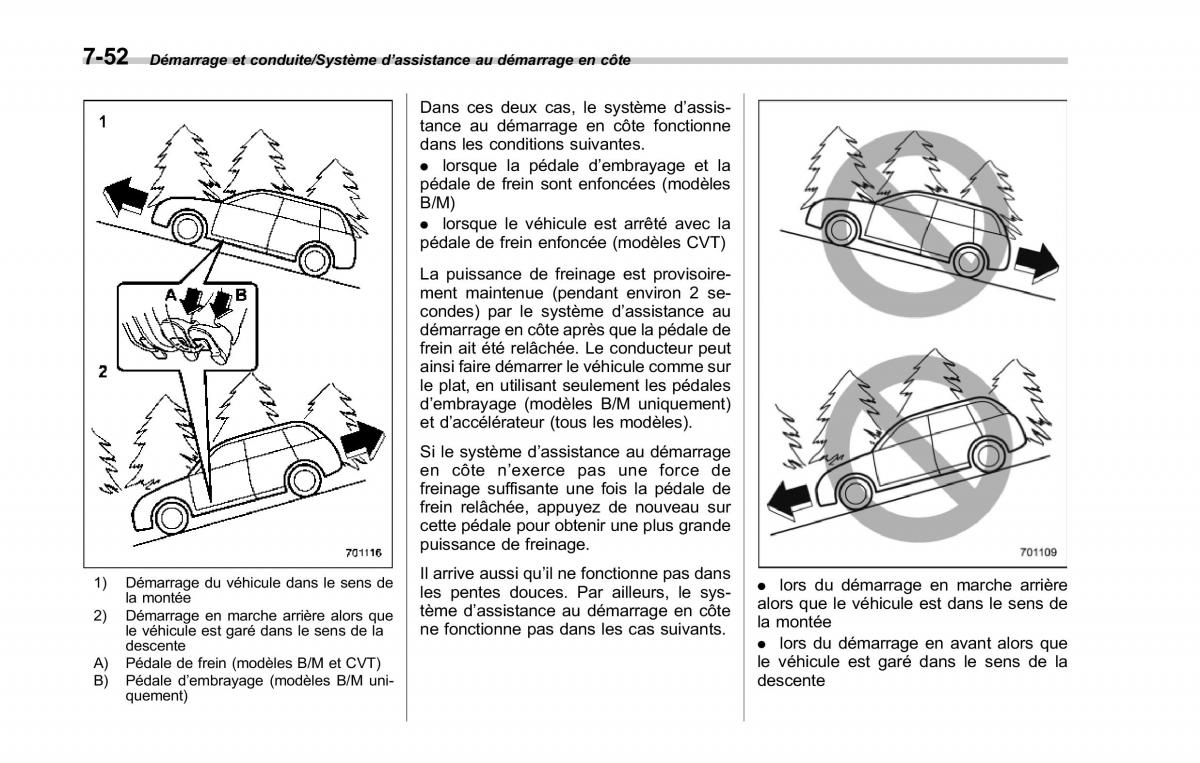 7-52 Démarrage et conduite/Système d'assistance au démarrage en côte

1

A B

2

701116

1) Démarrage du véhicule dans le sens de la montée
2) Démarrage en marche arrière alors que le véhicule est garé dans le sens de la descente
A) Pédale de frein (modèles B/M et CVT)
B) Pédale d'embrayage (modèles B/M uniquement)

Dans ces deux cas, le système d'assistance au démarrage en côte fonctionne dans les conditions suivantes.

● lorsque la pédale d'embrayage et la pédale de frein sont enfoncées (modèles B/M)

● lorsque le véhicule est arrêté avec la pédale de frein enfoncée (modèles CVT)

La puissance de freinage est provisoirement maintenue (pendant environ 2 secondes) par le système d'assistance au démarrage en côte après que la pédale de frein ait été relâchée. Le conducteur peut ainsi faire démarrer le véhicule comme sur le plat, en utilisant seulement les pédales d'embrayage (modèles B/M uniquement) et d'accélérateur (tous les modèles).

Si le système d'assistance au démarrage en côte n'exerce pas une force de freinage suffisante une fois la pédale de frein relâchée, appuyez de nouveau sur cette pédale pour obtenir une plus grande puissance de freinage.

Il arrive aussi qu'il ne fonctionne pas dans les pentes douces. Par ailleurs, le système d'assistance au démarrage en côte ne fonctionne pas dans les cas suivants.

701109

● lors du démarrage en marche arrière alors que le véhicule est dans le sens de la montée

● lors du démarrage en avant alors que le véhicule est garé dans le sens de la descente