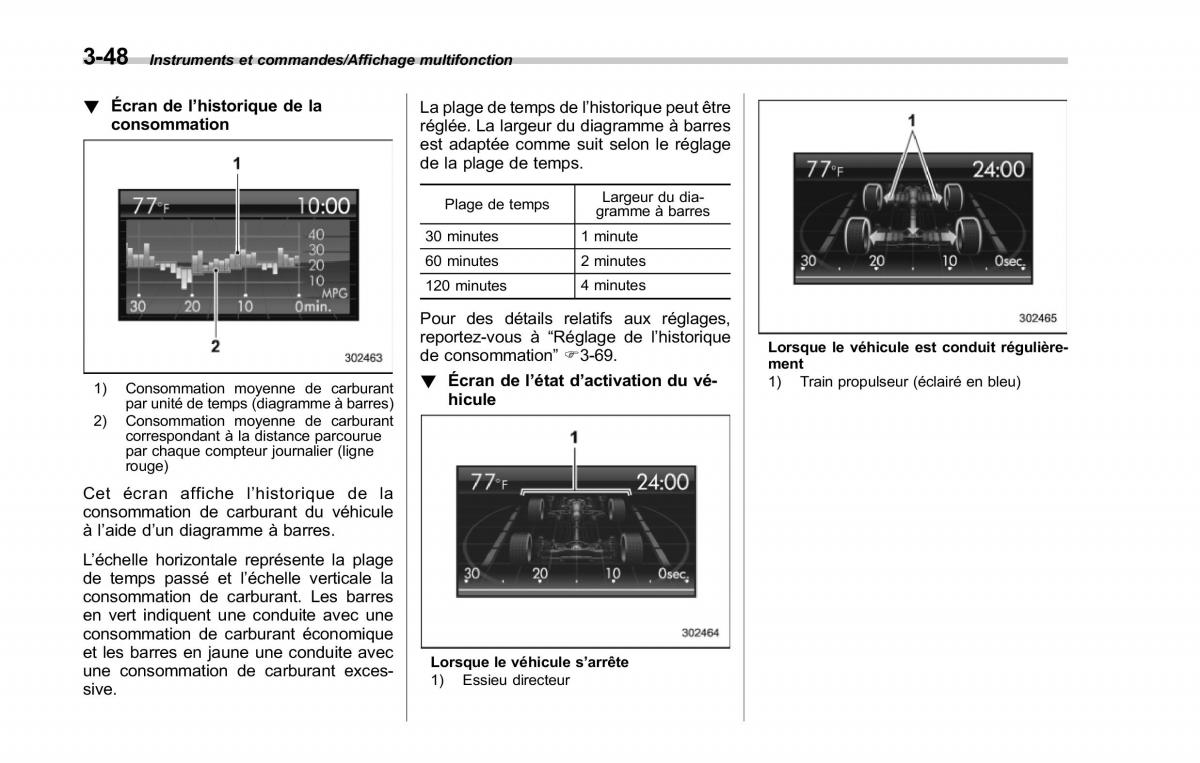 3-48 Instruments et commandes/Affichage multifonction

▼ Écran de l'historique de la consommation

1

77°F 10:00

40
30
20
10
MPG

30 20 10 0min.

2

302463

1) Consommation moyenne de carburant par unité de temps (diagramme à barres)
2) Consommation moyenne de carburant correspondant à la distance parcourue par chaque compteur journalier (ligne rouge)

Cet écran affiche l'historique de la consommation de carburant du véhicule à l'aide d'un diagramme à barres.

L'échelle horizontale représente la plage de temps passé et l'échelle verticale la consommation de carburant. Les barres en vert indiquent une conduite avec une consommation de carburant économique et les barres en jaune une conduite avec une consommation de carburant excessive.

La plage de temps de l'historique peut être réglée. La largeur du diagramme à barres est adaptée comme suit selon le réglage de la plage de temps.

| Plage de temps | Largeur du diagramme à barres |
|---|---|
| 30 minutes | 1 minute |
| 60 minutes | 2 minutes |
| 120 minutes | 4 minutes |

Pour des détails relatifs aux réglages, reportez-vous à "Réglage de l'historique de consommation" ☞3-69.

▼ Écran de l'état d'activation du véhicule

1

77°F 24:00

30 20 10 0sec.

302464

Lorsque le véhicule s'arrête
1) Essieu directeur

1

77°F 24:00

30 20 10 0sec.

302465

Lorsque le véhicule est conduit régulièrement
1) Train propulseur (éclairé en bleu)