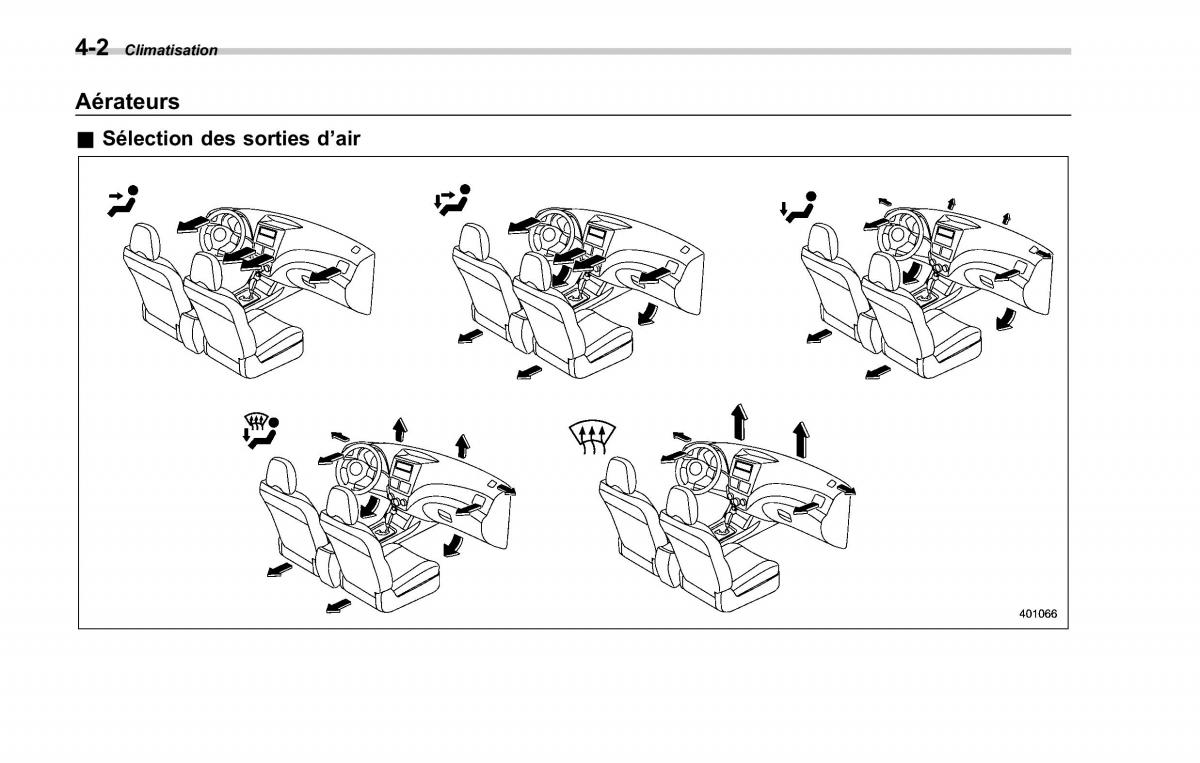 4-2 Climatisation

Aérateurs

■ Sélection des sorties d'air

401066