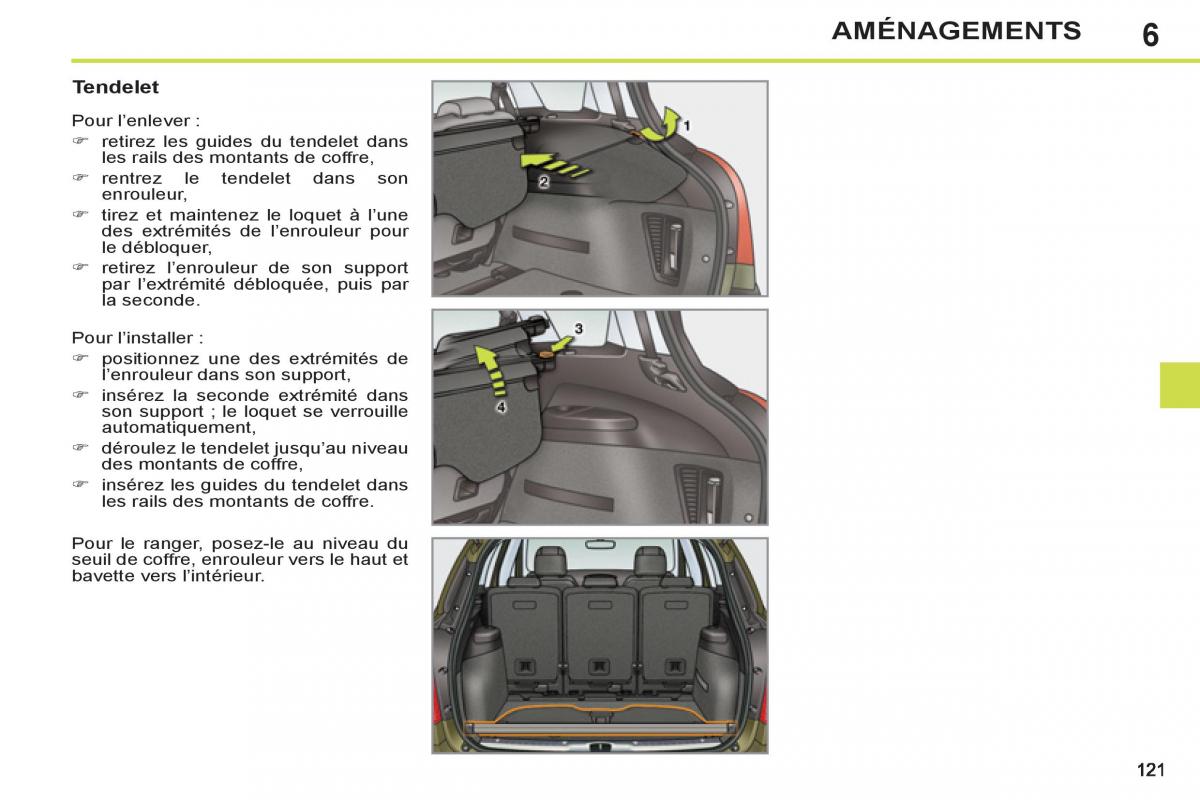 AMÉNAGEMENTS 6

Tendelet

Pour l'enlever :
☞ retirez les guides du tendelet dans les rails des montants de coffre,
☞ rentrez le tendelet dans son enrouleur,
☞ tirez et maintenez le loquet à l'une des extrémités de l'enrouleur pour le débloquer,
☞ retirez l'enrouleur de son support par l'extrémité débloquée, puis par la seconde.

Pour l'installer :
☞ positionnez une des extrémités de l'enrouleur dans son support,
☞ insérez la seconde extrémité dans son support ; le loquet se verrouille automatiquement,
☞ déroulez le tendelet jusqu'au niveau des montants de coffre,
☞ insérez les guides du tendelet dans les rails des montants de coffre.

Pour le ranger, posez-le au niveau du seuil de coffre, enrouleur vers le haut et bavette vers l'intérieur.

1
2
3
4

121