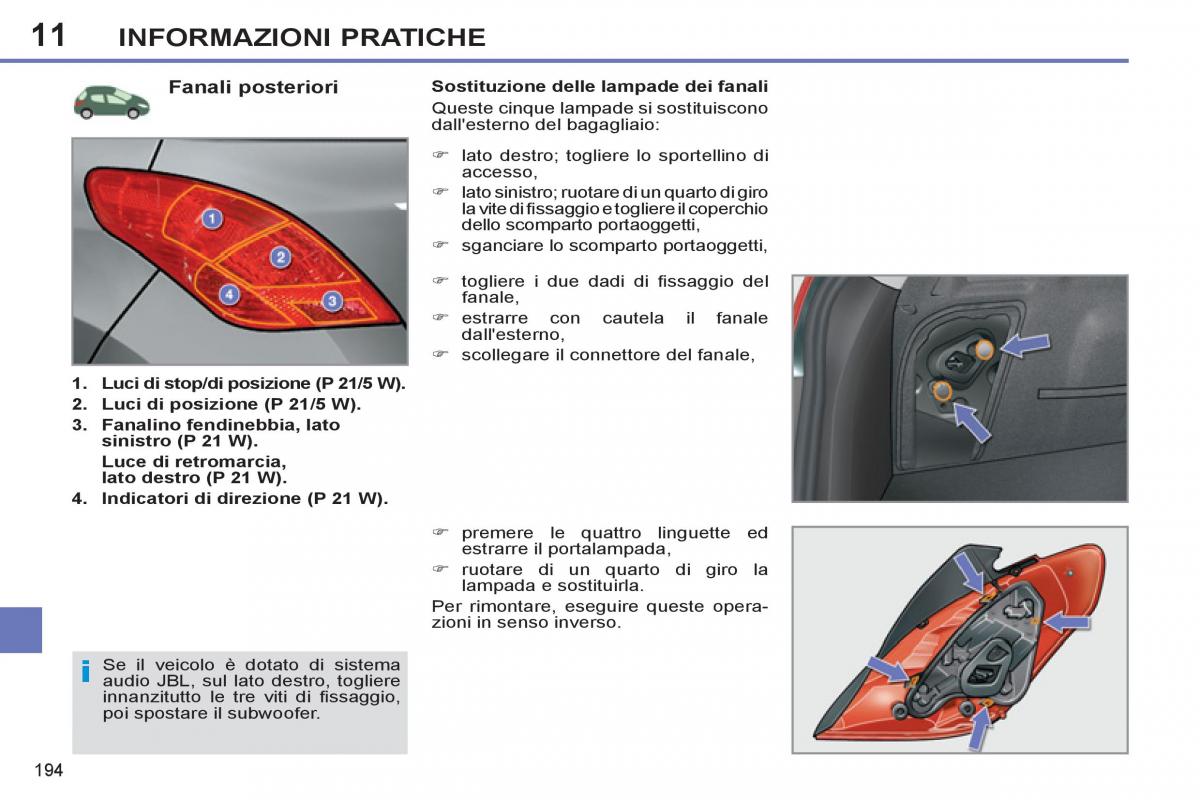 11 INFORMAZIONI PRATICHE

Fanali posteriori

1
2
3
4

1. Luci di stop/di posizione (P 21/5 W).
2. Luci di posizione (P 21/5 W).
3. Fanalino fendinebbia, lato sinistro (P 21 W).
Luce di retromarcia, lato destro (P 21 W).
4. Indicatori di direzione (P 21 W).

i Se il veicolo è dotato di sistema audio JBL, sul lato destro, togliere innanzitutto le tre viti di fissaggio, poi spostare il subwoofer.

Sostituzione delle lampade dei fanali
Queste cinque lampade si sostituiscono dall'esterno del bagagliaio:

☞ lato destro; togliere lo sportellino di accesso,
☞ lato sinistro; ruotare di un quarto di giro la vite di fissaggio e togliere il coperchio dello scomparto portaoggetti,
☞ sganciare lo scomparto portaoggetti,

☞ togliere i due dadi di fissaggio del fanale,
☞ estrarre con cautela il fanale dall'esterno,
☞ scollegare il connettore del fanale,

☞ premere le quattro linguette ed estrarre il portalampada,
☞ ruotare di un quarto di giro la lampada e sostituirla.
Per rimontare, eseguire queste operazioni in senso inverso.

194