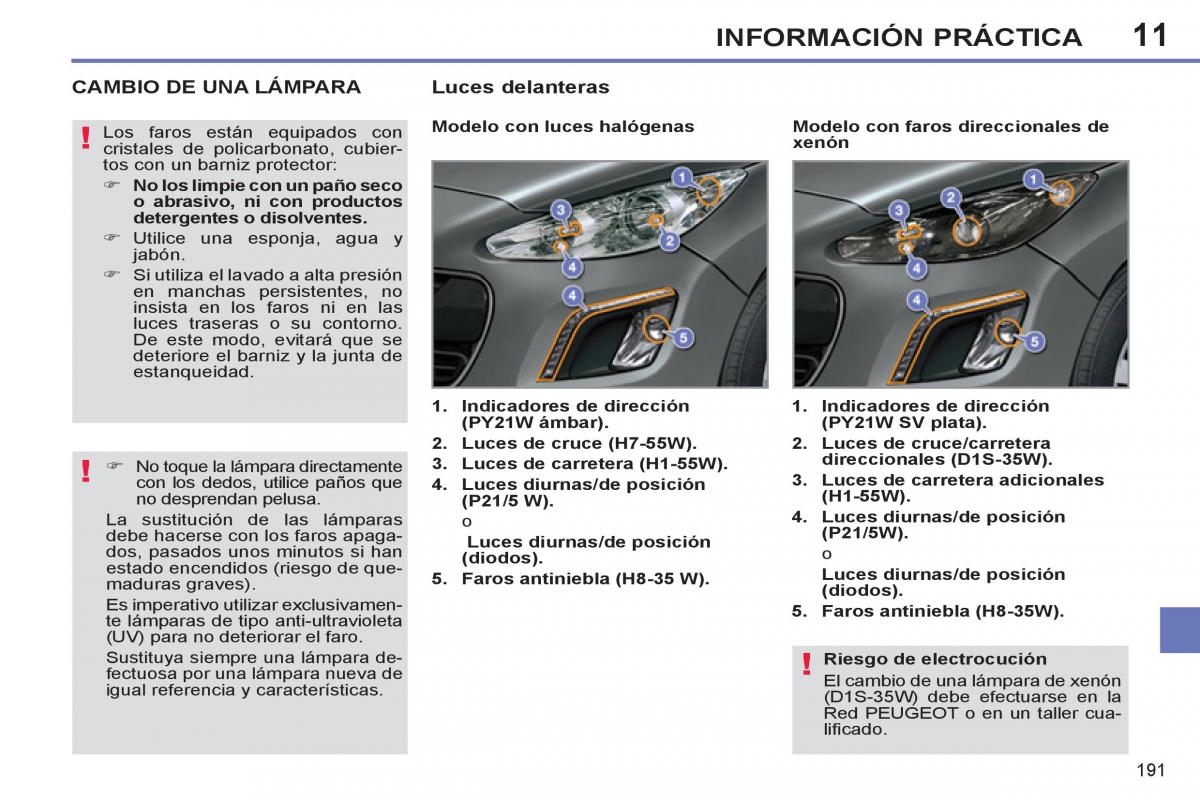 INFORMACIÓN PRÁCTICA 11

CAMBIO DE UNA LÁMPARA

! Los faros están equipados con cristales de policarbonato, cubiertos con un barniz protector:

☞ No los limpie con un paño seco o abrasivo, ni con productos detergentes o disolventes.

☞ Utilice una esponja, agua y jabón.

☞ Si utiliza el lavado a alta presión en manchas persistentes, no insista en los faros ni en las luces traseras o su contorno. De este modo, evitará que se deteriore el barniz y la junta de estanqueidad.

! ☞ No toque la lámpara directamente con los dedos, utilice paños que no desprendan pelusa.

La sustitución de las lámparas debe hacerse con los faros apagados, pasados unos minutos si han estado encendidos (riesgo de quemaduras graves).

Es imperativo utilizar exclusivamente lámparas de tipo anti-ultravioleta (UV) para no deteriorar el faro.

Sustituya siempre una lámpara defectuosa por una lámpara nueva de igual referencia y características.

Luces delanteras

Modelo con luces halógenas

1 2 3 4 4 5

1. Indicadores de dirección (PY21W ámbar).
2. Luces de cruce (H7-55W).
3. Luces de carretera (H1-55W).
4. Luces diurnas/de posición (P21/5 W).
o
Luces diurnas/de posición (diodos).
5. Faros antiniebla (H8-35 W).

Modelo con faros direccionales de xenón

1 2 3 4 4 5

1. Indicadores de dirección (PY21W SV plata).
2. Luces de cruce/carretera direccionales (D1S-35W).
3. Luces de carretera adicionales (H1-55W).
4. Luces diurnas/de posición (P21/5W).
o
Luces diurnas/de posición (diodos).
5. Faros antiniebla (H8-35W).

! Riesgo de electrocución
El cambio de una lámpara de xenón (D1S-35W) debe efectuarse en la Red PEUGEOT o en un taller cualificado.

191