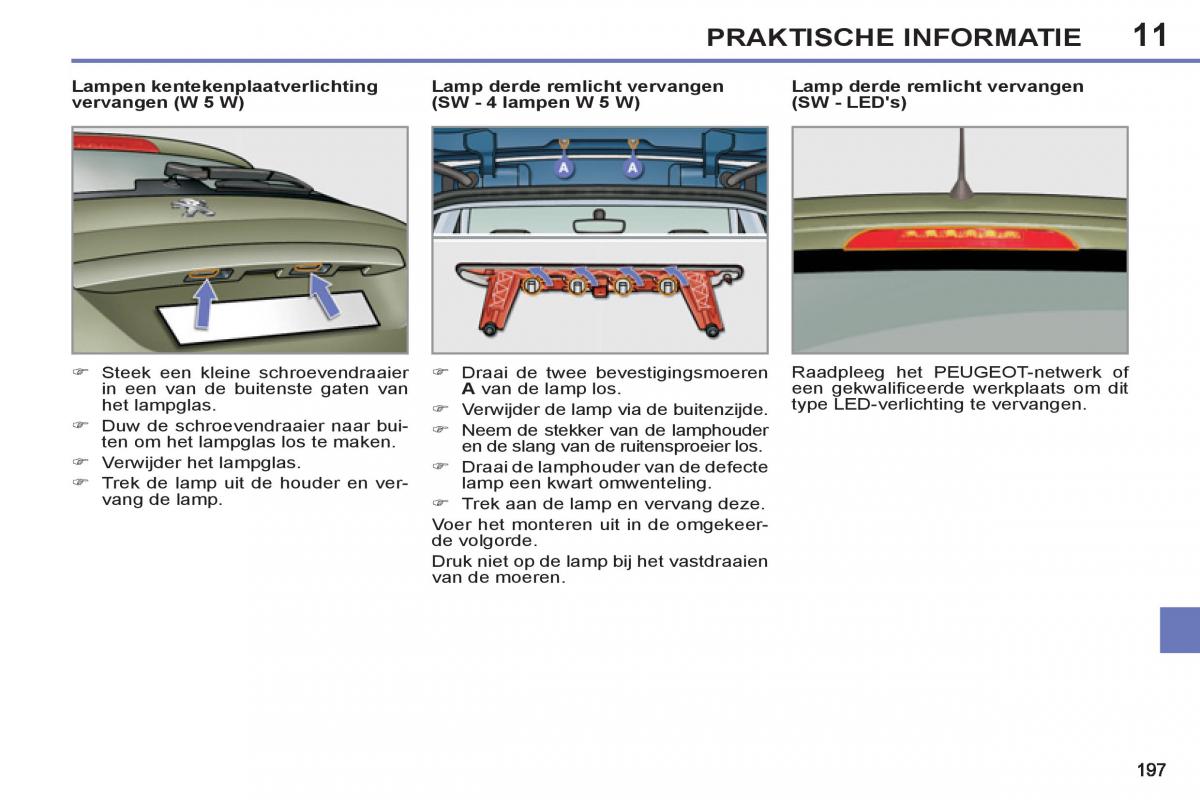 PRAKTISCHE INFORMATIE 11

Lampen kentekenplaatverlichting vervangen (W 5 W)

☞ Steek een kleine schroevendraaier in een van de buitenste gaten van het lampglas.
☞ Duw de schroevendraaier naar buiten om het lampglas los te maken.
☞ Verwijder het lampglas.
☞ Trek de lamp uit de houder en vervang de lamp.

Lamp derde remlicht vervangen (SW - 4 lampen W 5 W)

A A

☞ Draai de twee bevestigingsmoeren A van de lamp los.
☞ Verwijder de lamp via de buitenzijde.
☞ Neem de stekker van de lamphouder en de slang van de ruitensproeier los.
☞ Draai de lamphouder van de defecte lamp een kwart omwenteling.
☞ Trek aan de lamp en vervang deze.

Voer het monteren uit in de omgekeerde volgorde.

Druk niet op de lamp bij het vastdraaien van de moeren.

Lamp derde remlicht vervangen (SW - LED's)

Raadpleeg het PEUGEOT-netwerk of een gekwalificeerde werkplaats om dit type LED-verlichting te vervangen.

197