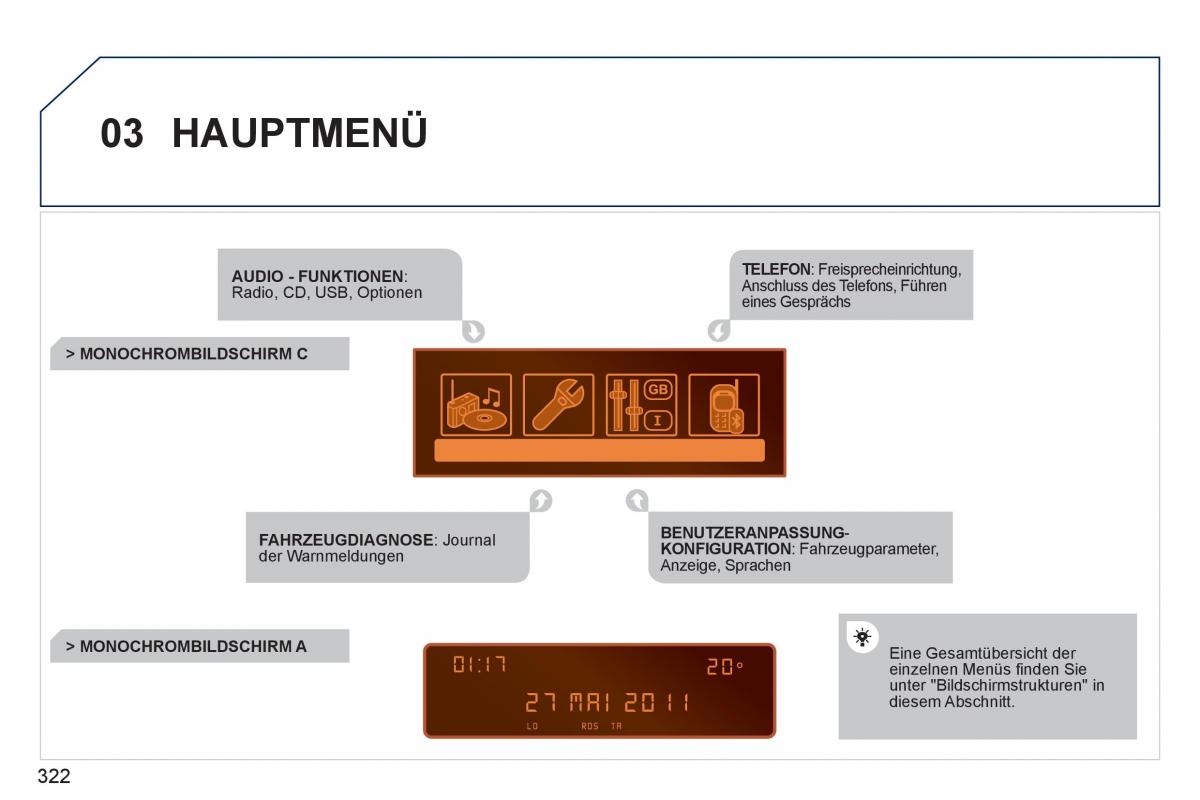 03 HAUPTMENÜ

AUDIO - FUNKTIONEN: Radio, CD, USB, Optionen

TELEFON: Freisprecheinrichtung, Anschluss des Telefons, Führen eines Gesprächs

> MONOCHROMBILDSCHIRM C

GB

I

FAHRZEUGDIAGNOSE: Journal der Warnmeldungen

BENUTZERANPASSUNG-KONFIGURATION: Fahrzeugparameter, Anzeige, Sprachen

> MONOCHROMBILDSCHIRM A

01:17 20°

27 MAI 2011

LO RDS TA

Eine Gesamtübersicht der einzelnen Menüs finden Sie unter "Bildschirmstrukturen" in diesem Abschnitt.

322