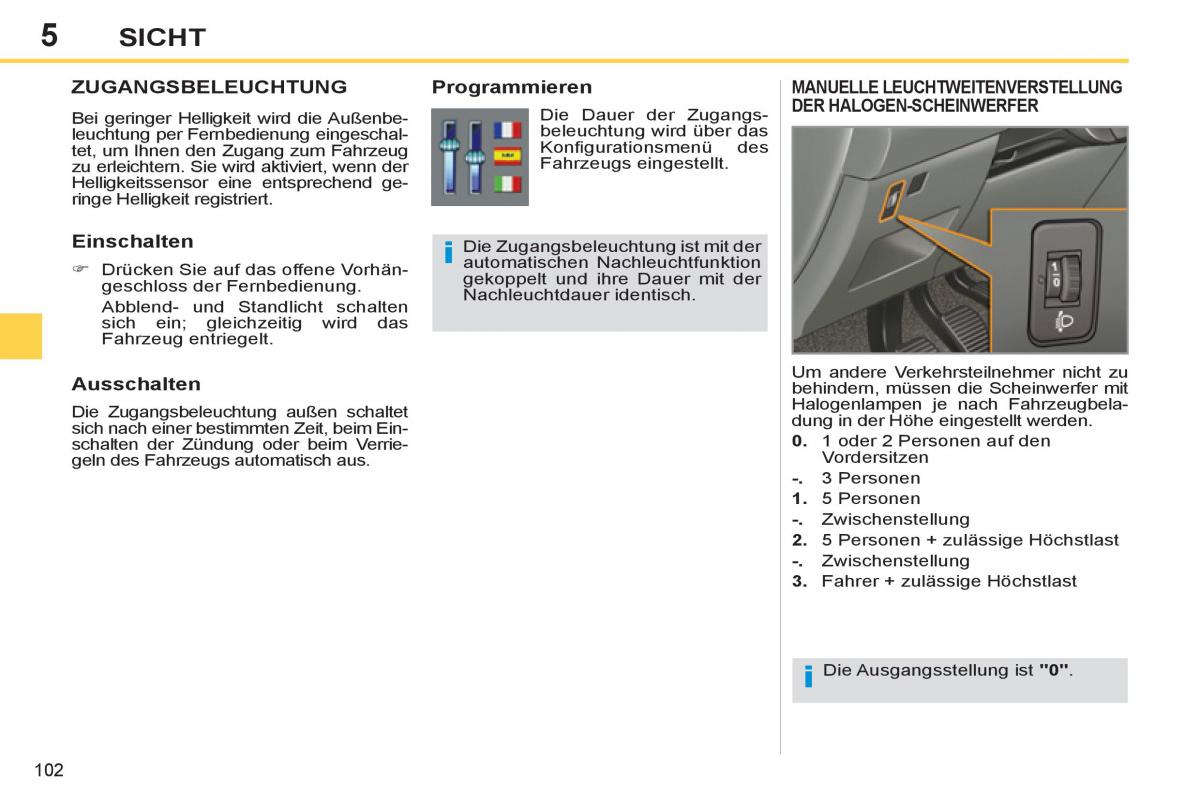 5 SICHT

ZUGANGSBELEUCHTUNG

Bei geringer Helligkeit wird die Außenbeleuchtung per Fernbedienung eingeschaltet, um Ihnen den Zugang zum Fahrzeug zu erleichtern. Sie wird aktiviert, wenn der Helligkeitssensor eine entsprechend geringe Helligkeit registriert.

Einschalten

☞ Drücken Sie auf das offene Vorhängeschloss der Fernbedienung.
Abblend- und Standlicht schalten sich ein; gleichzeitig wird das Fahrzeug entriegelt.

Ausschalten

Die Zugangsbeleuchtung außen schaltet sich nach einer bestimmten Zeit, beim Einschalten der Zündung oder beim Verriegeln des Fahrzeugs automatisch aus.

Programmieren

Die Dauer der Zugangsbeleuchtung wird über das Konfigurationsmenü des Fahrzeugs eingestellt.

i Die Zugangsbeleuchtung ist mit der automatischen Nachleuchtfunktion gekoppelt und ihre Dauer mit der Nachleuchtdauer identisch.

MANUELLE LEUCHTWEITENVERSTELLUNG DER HALOGEN-SCHEINWERFER

1
0

Um andere Verkehrsteilnehmer nicht zu behindern, müssen die Scheinwerfer mit Halogenlampen je nach Fahrzeugbeladung in der Höhe eingestellt werden.
0. 1 oder 2 Personen auf den Vordersitzen
-. 3 Personen
1. 5 Personen
-. Zwischenstellung
2. 5 Personen + zulässige Höchstlast
-. Zwischenstellung
3. Fahrer + zulässige Höchstlast

i Die Ausgangsstellung ist "0".

102